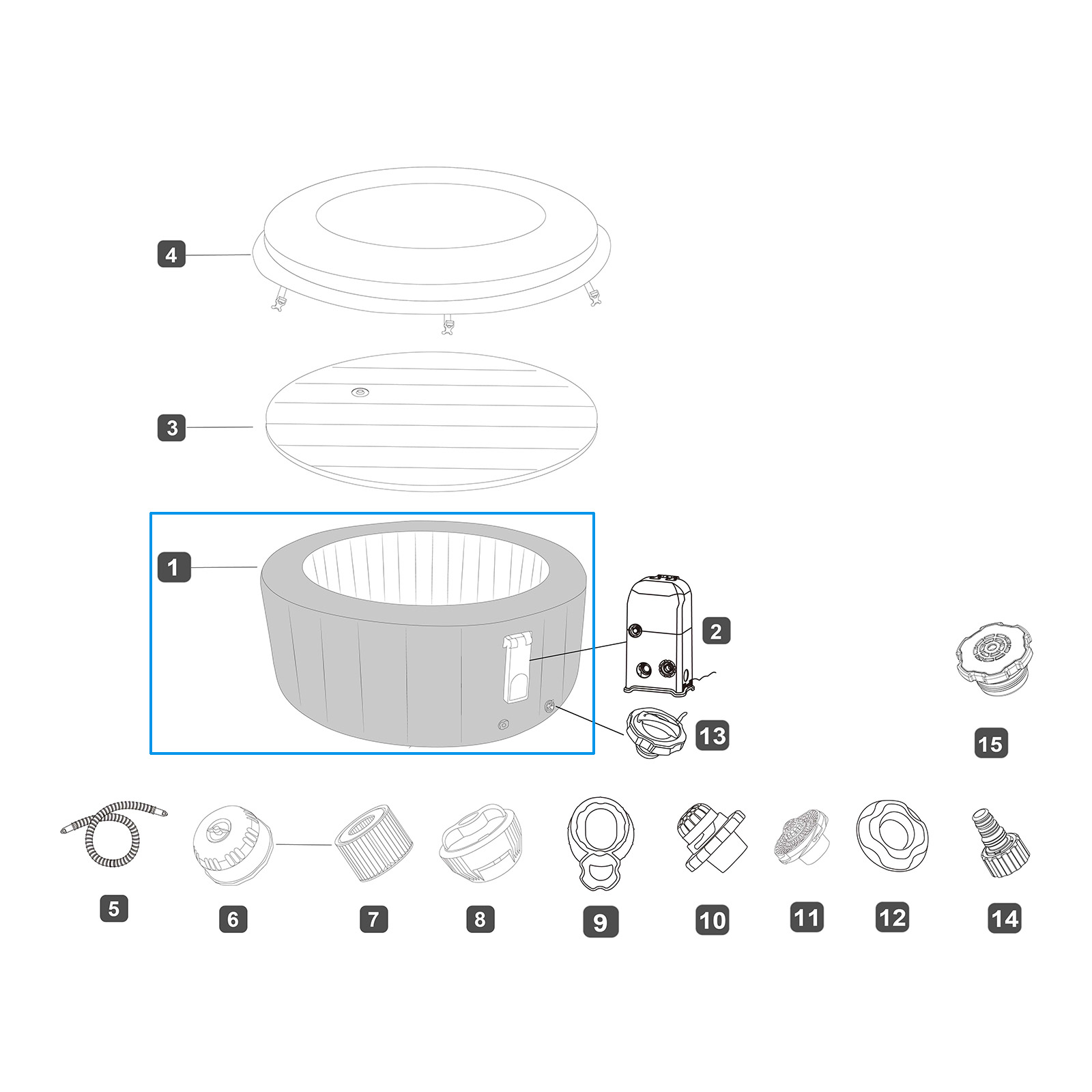 4

3

1

2

13

15

5

6

7

8

9

10

11

12

14