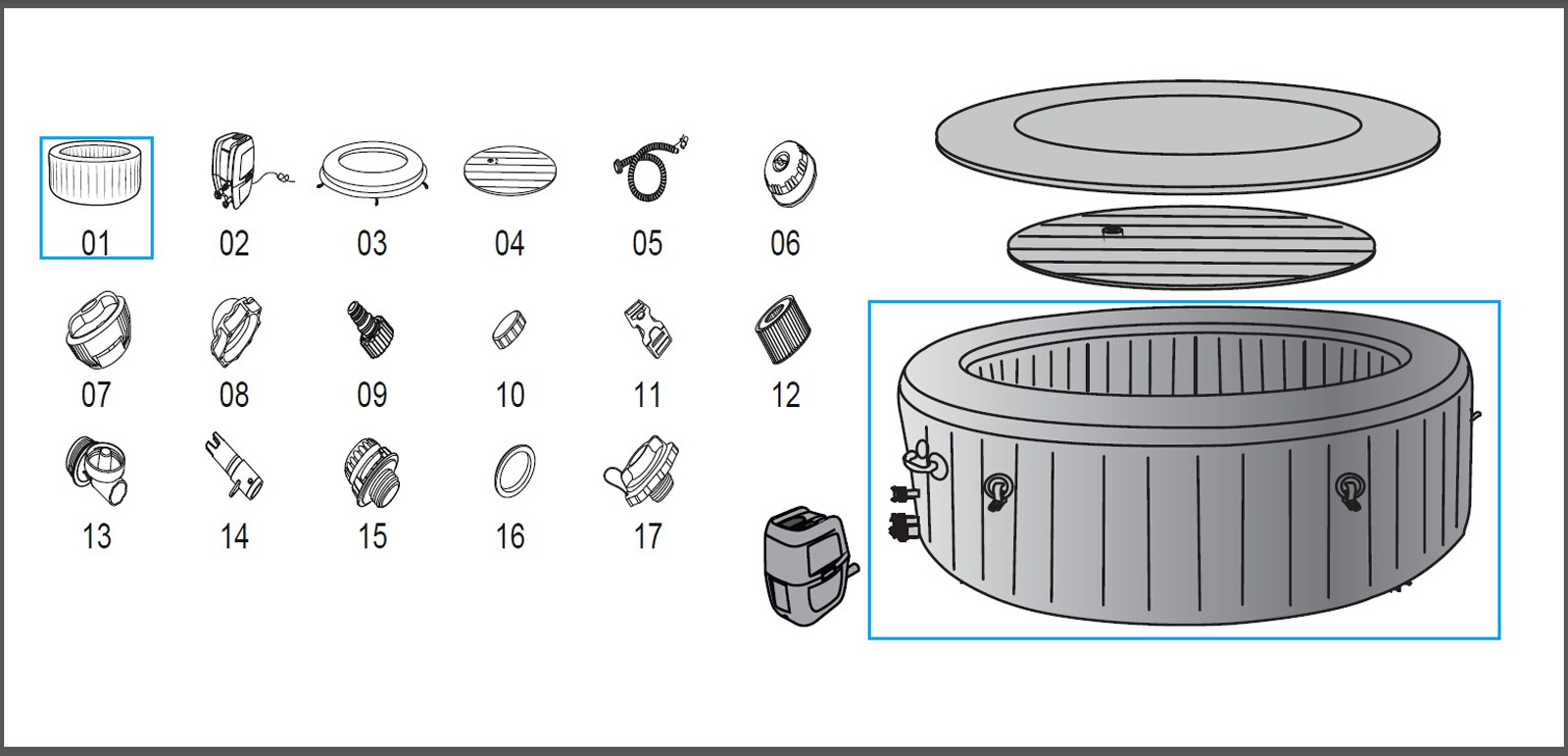 01 02 03 04 05 06

07 08 09 10 11 12

13 14 15 16 17