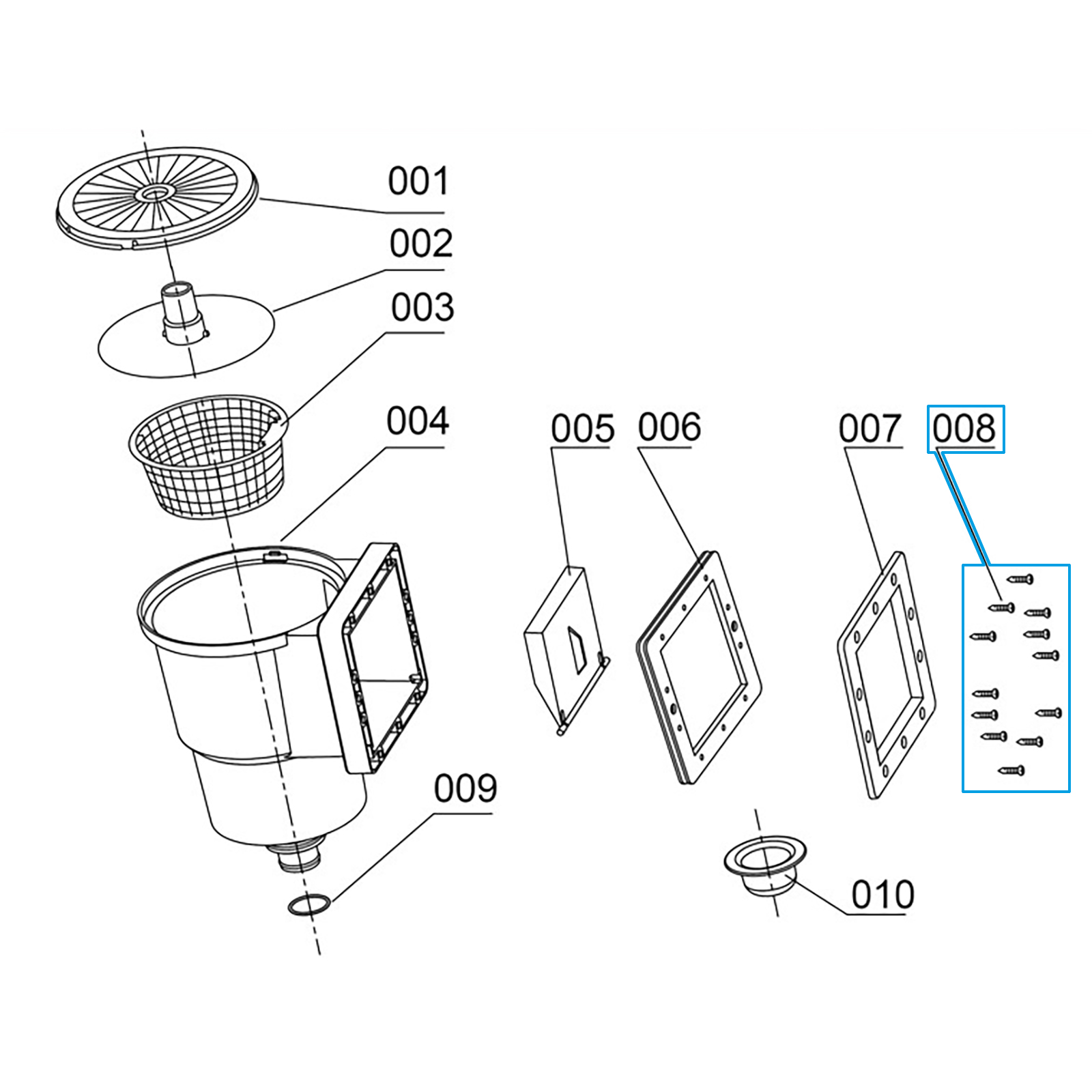 001
002
003
004
005
006
007
008
009
010