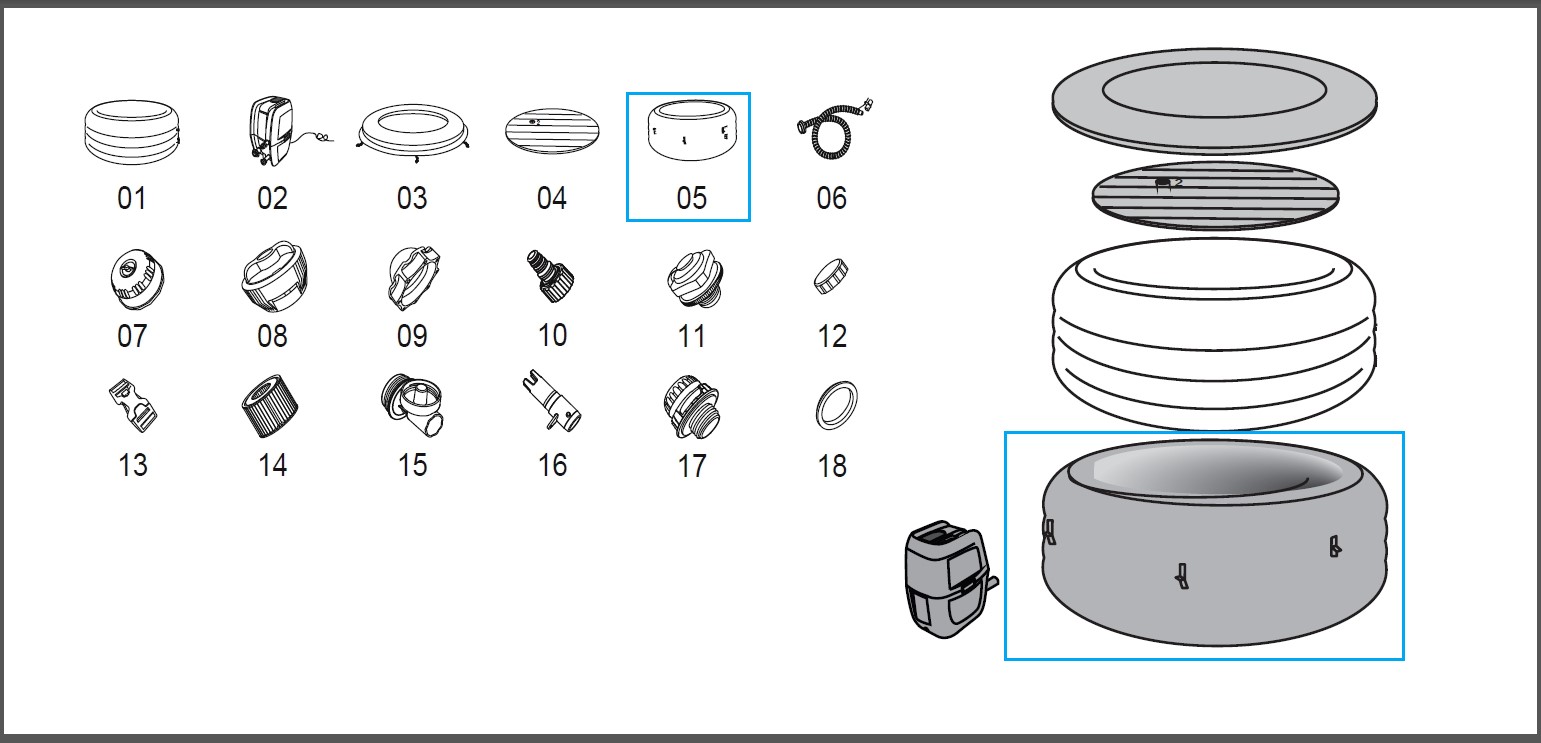 01 02 03 04 05 06

07 08 09 10 11 12

13 14 15 16 17 18