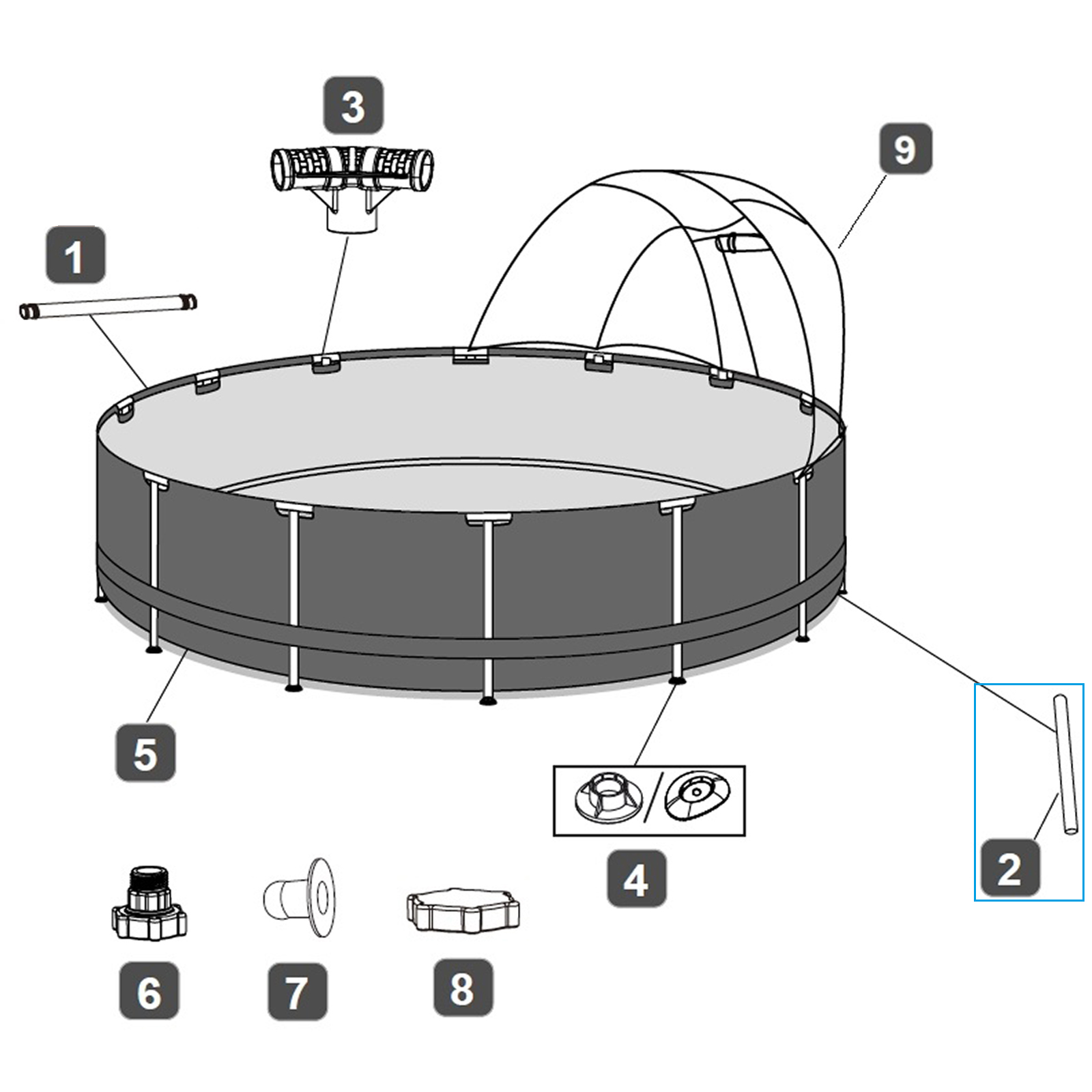 3
9
1
5
4
2
6
7
8