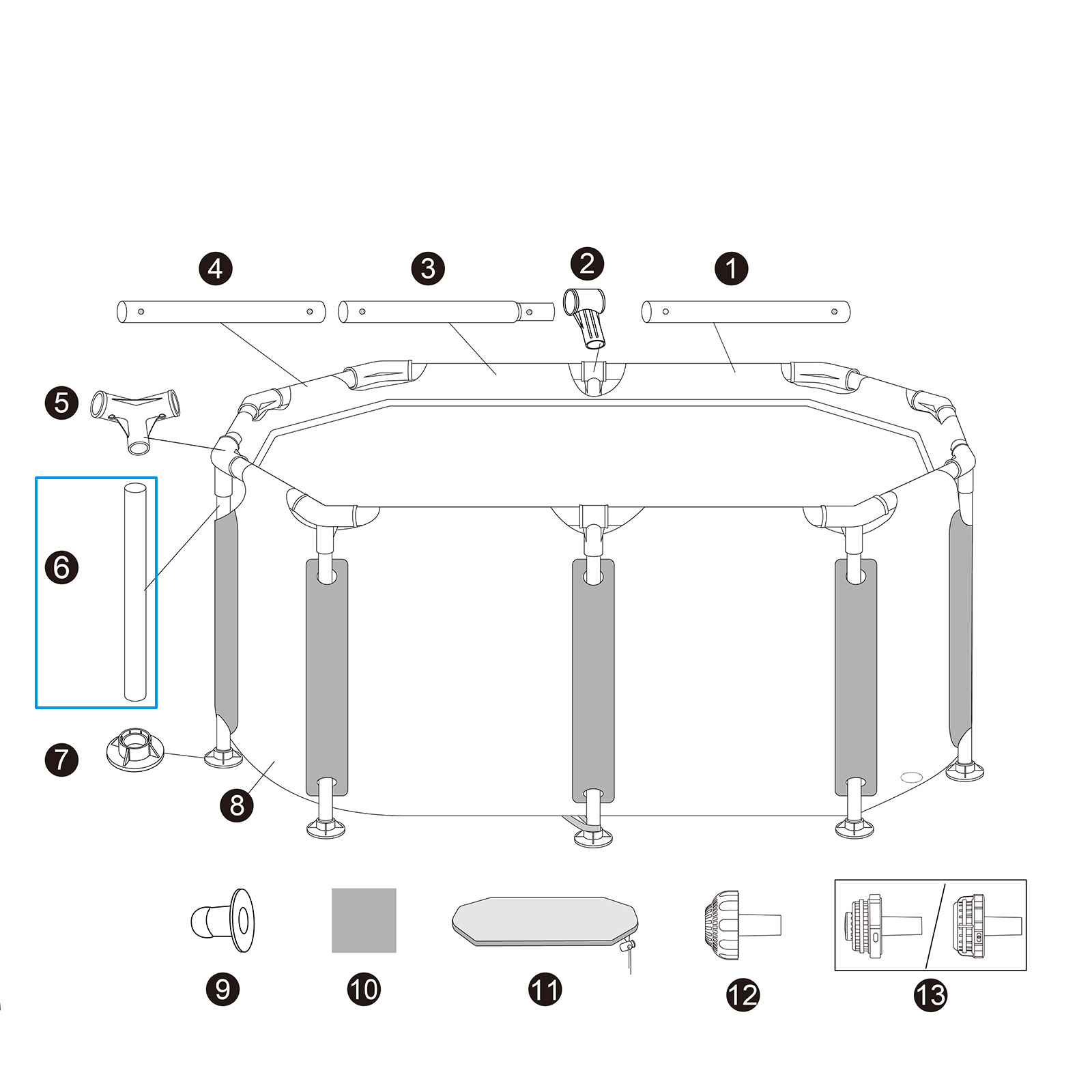 4
3
2
1
5
6
7
8
9
10
11
12
13