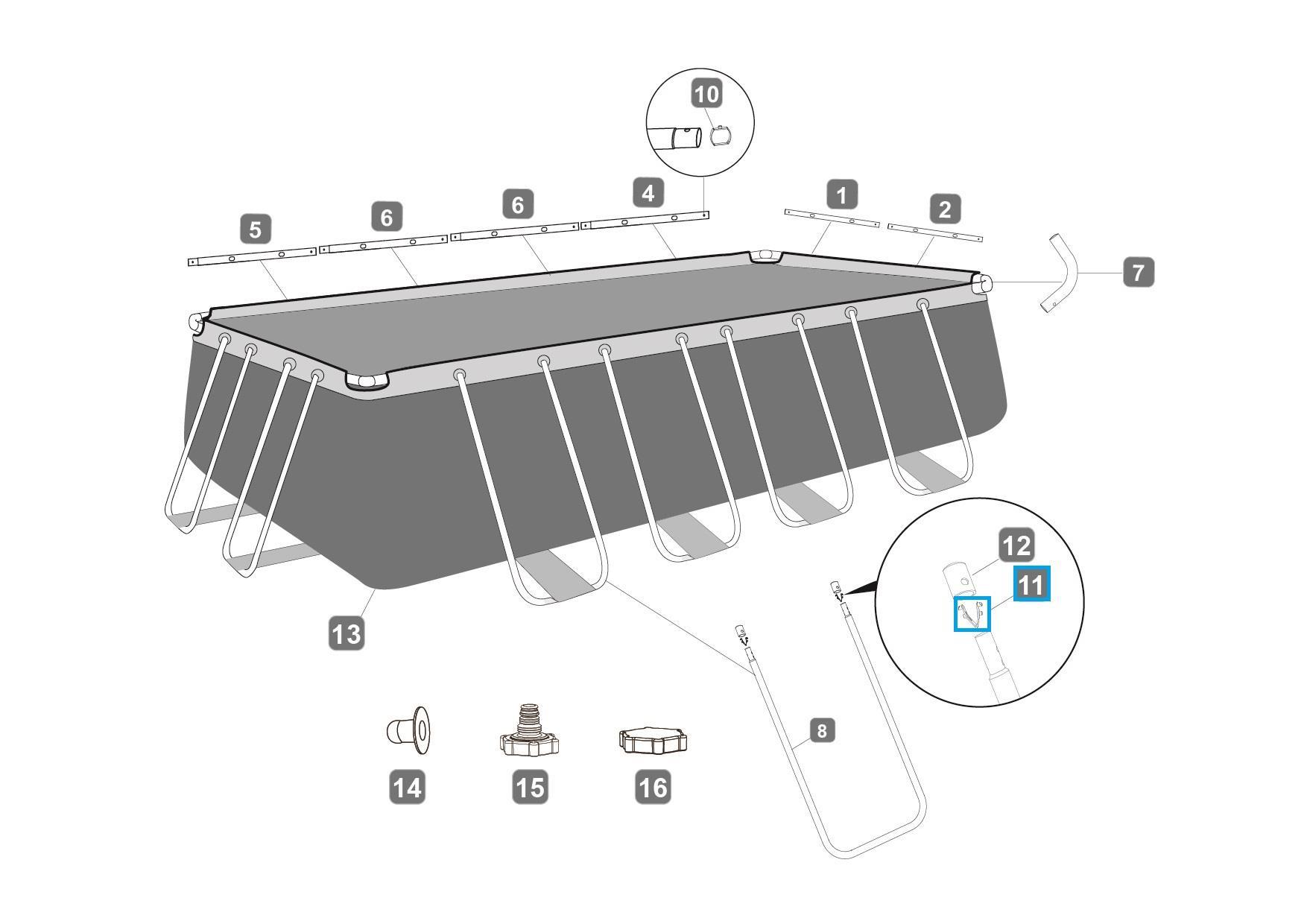 10

5
6
6
4
1
2
7

12
11

13

8

14
15
16