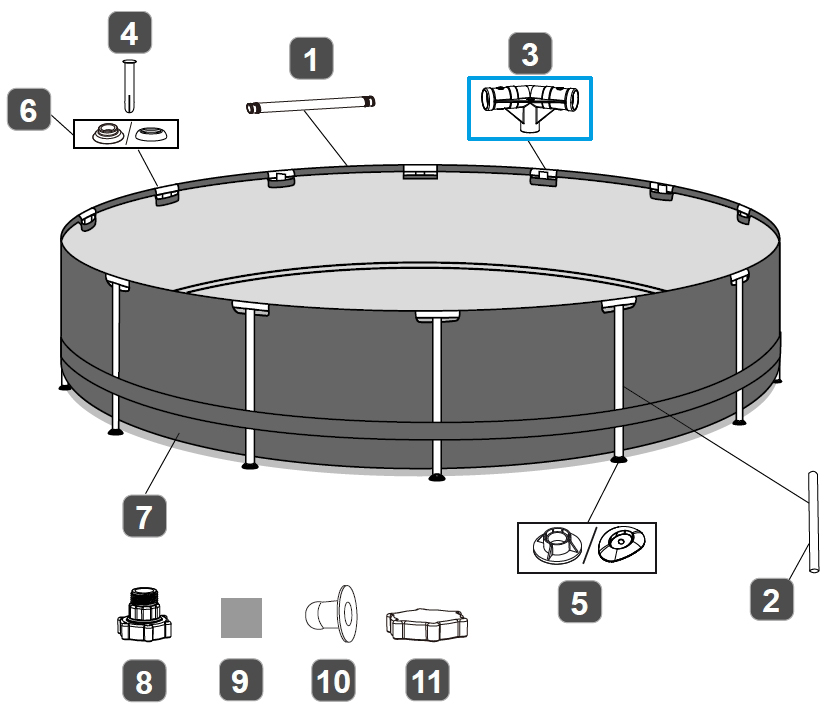 4
1
3
6
7
5
2
8
9
10
11