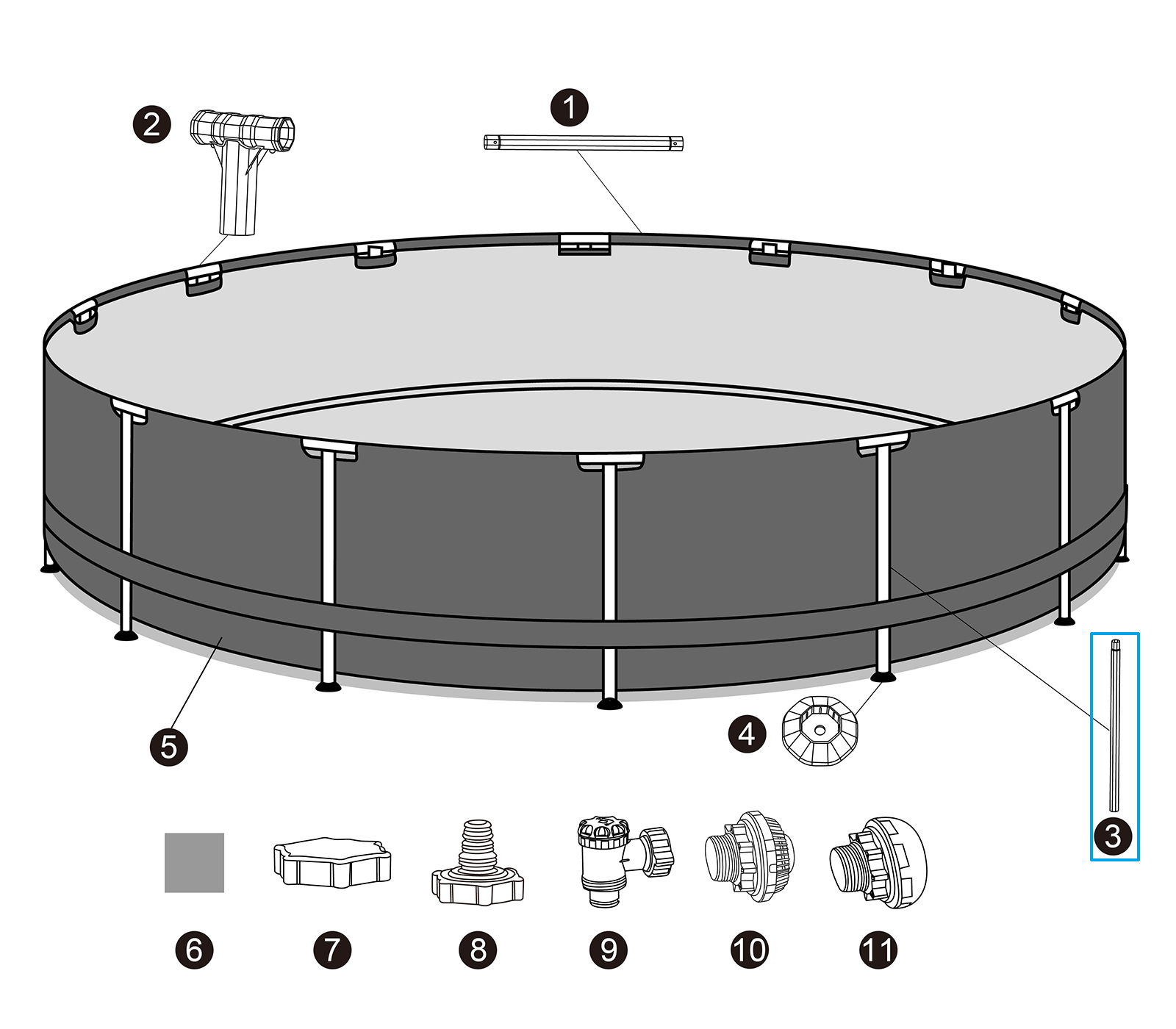 2
1
5
4
3
6
7
8
9
10
11