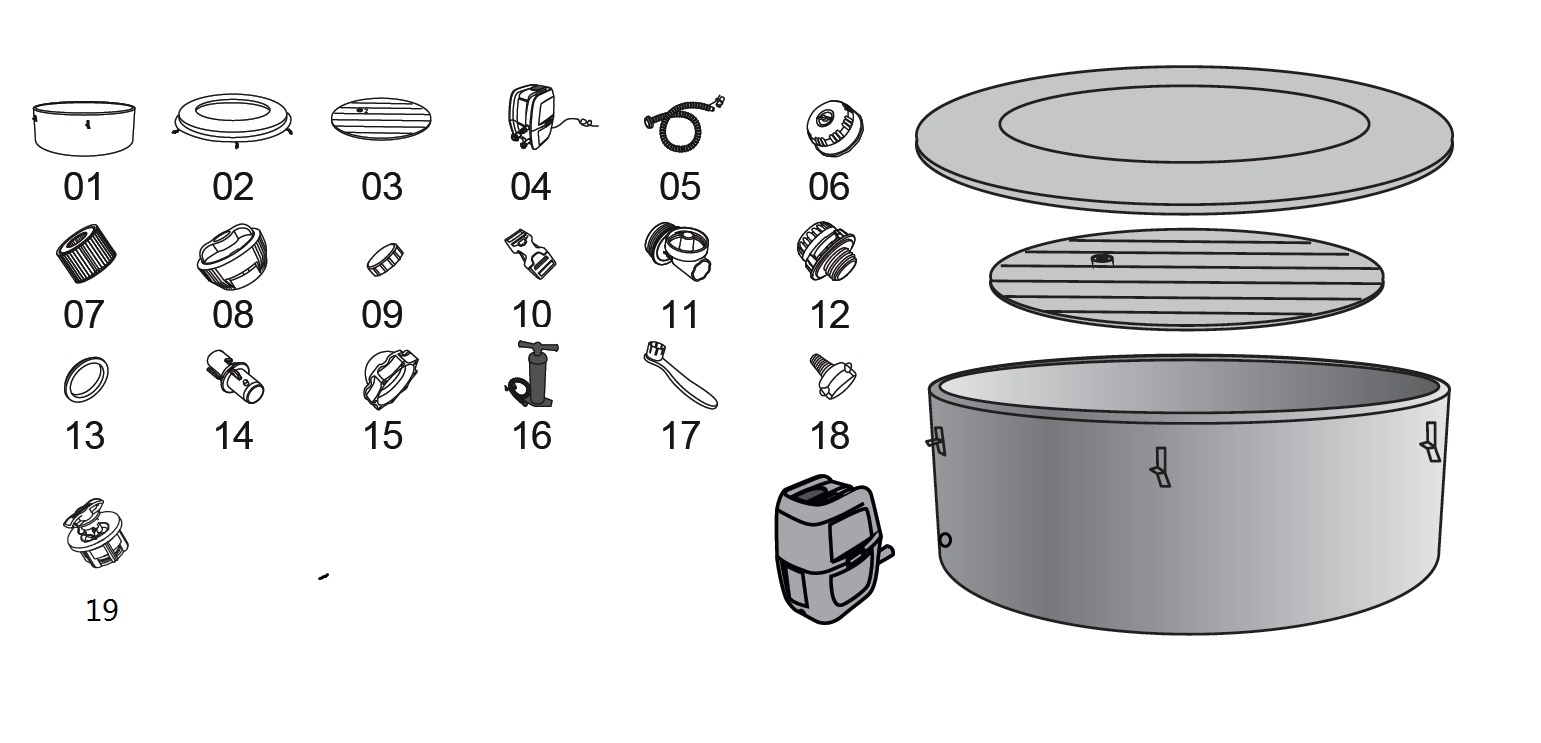 01 02 03 04 05 06
07 08 09 10 11 12
13 14 15 16 17 18
19