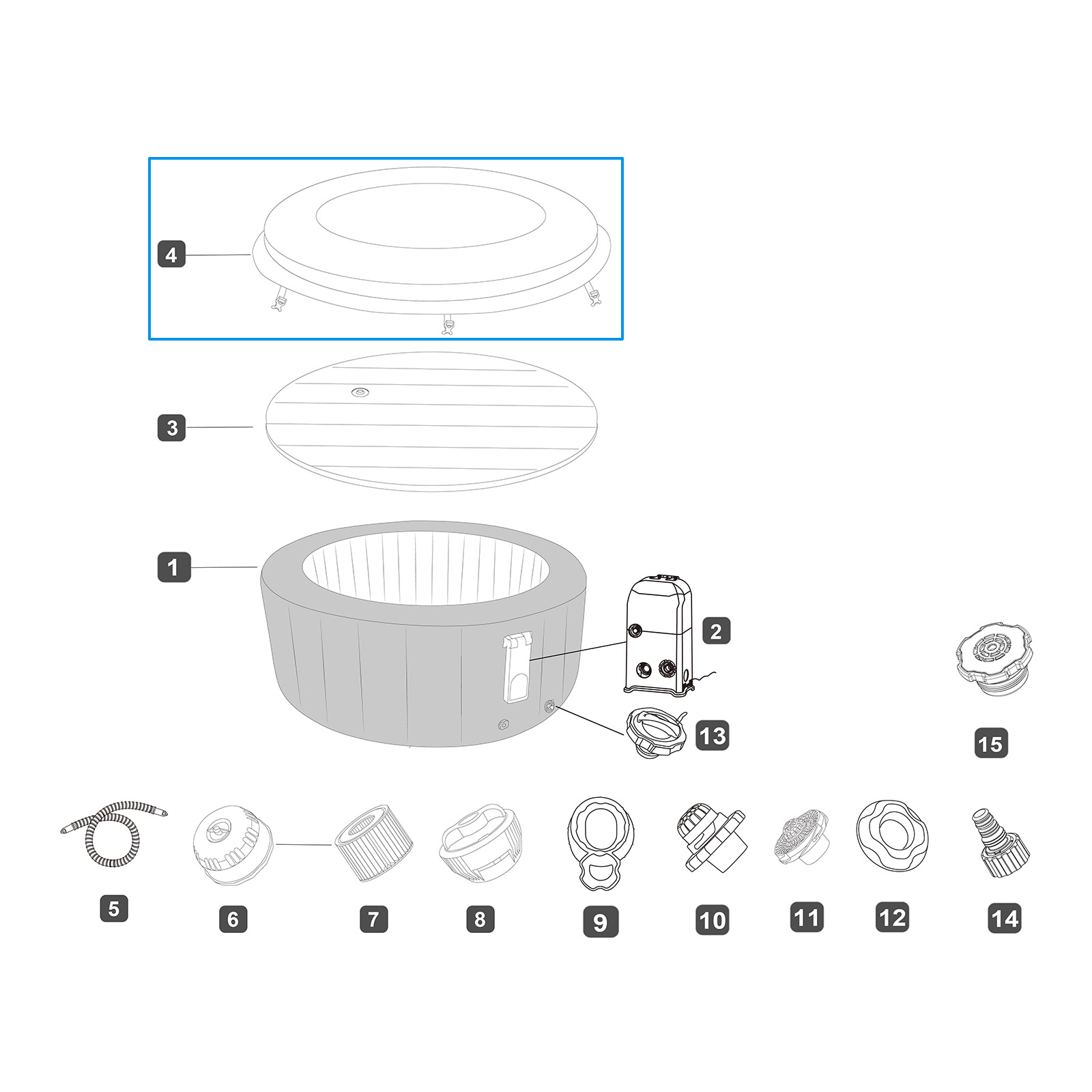 4

3

1

2

13

15

5

6

7

8

9

10

11

12

14