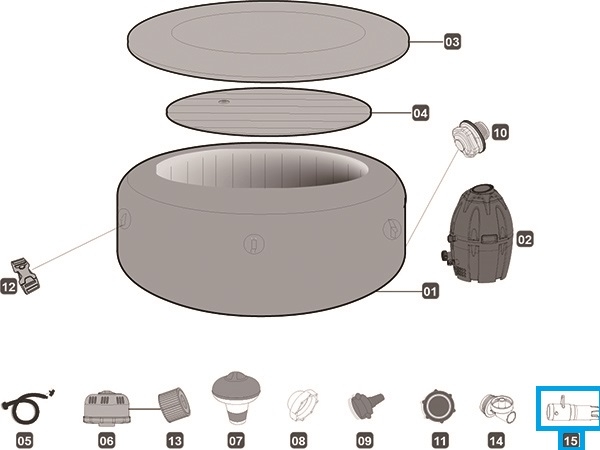 03
04
10
02
12
01
05
06
13
07
08
09
11
14
15