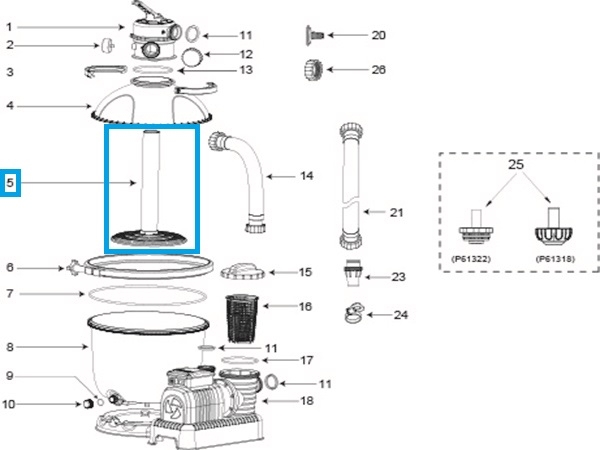 1
2
3
4
5
6
7
8
9
10
11
12
13
14
15
16
11
17
11
18
20
26
21
23
24
25
(P61322)
(P61318)