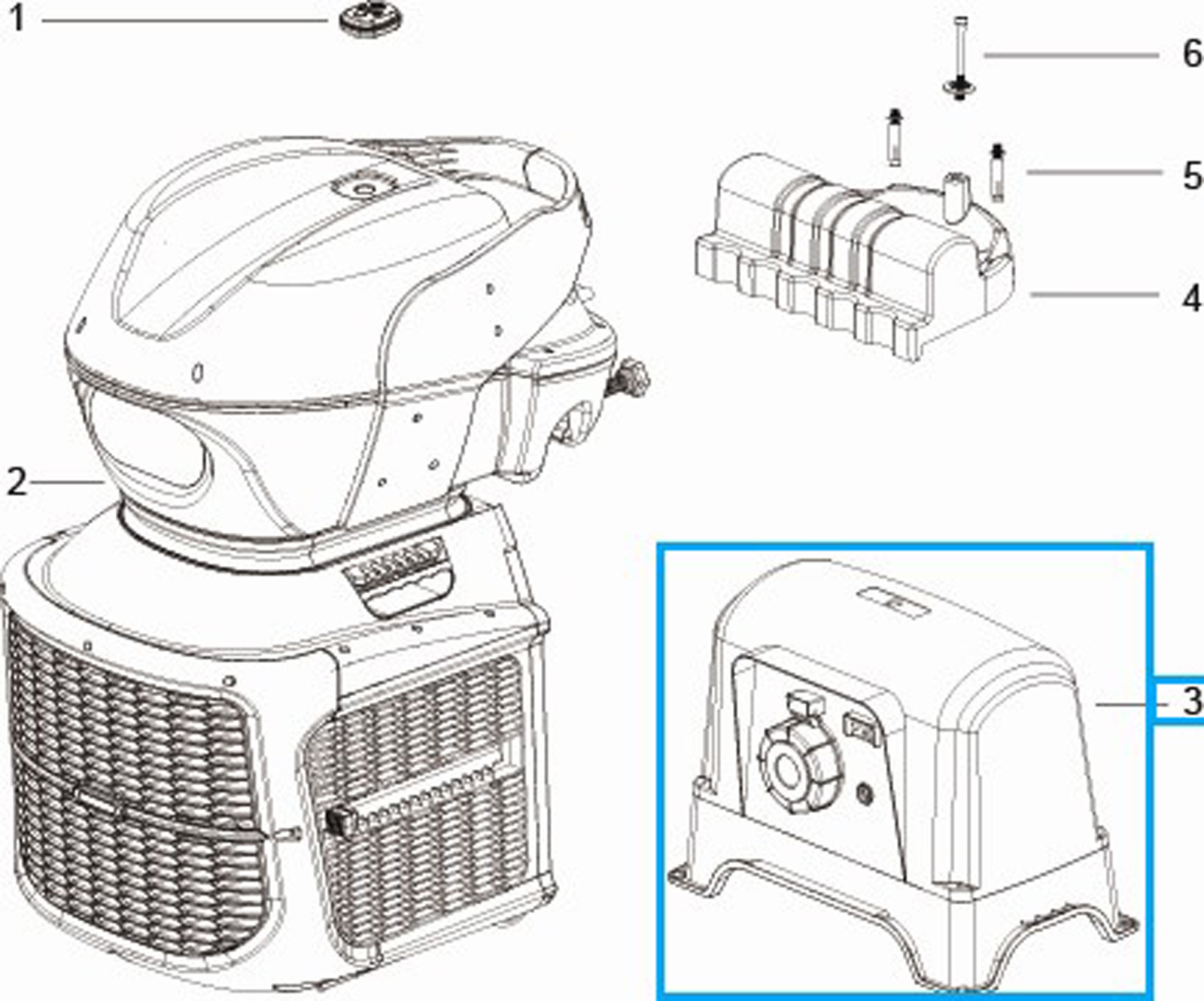 1
6
5
4
2
3