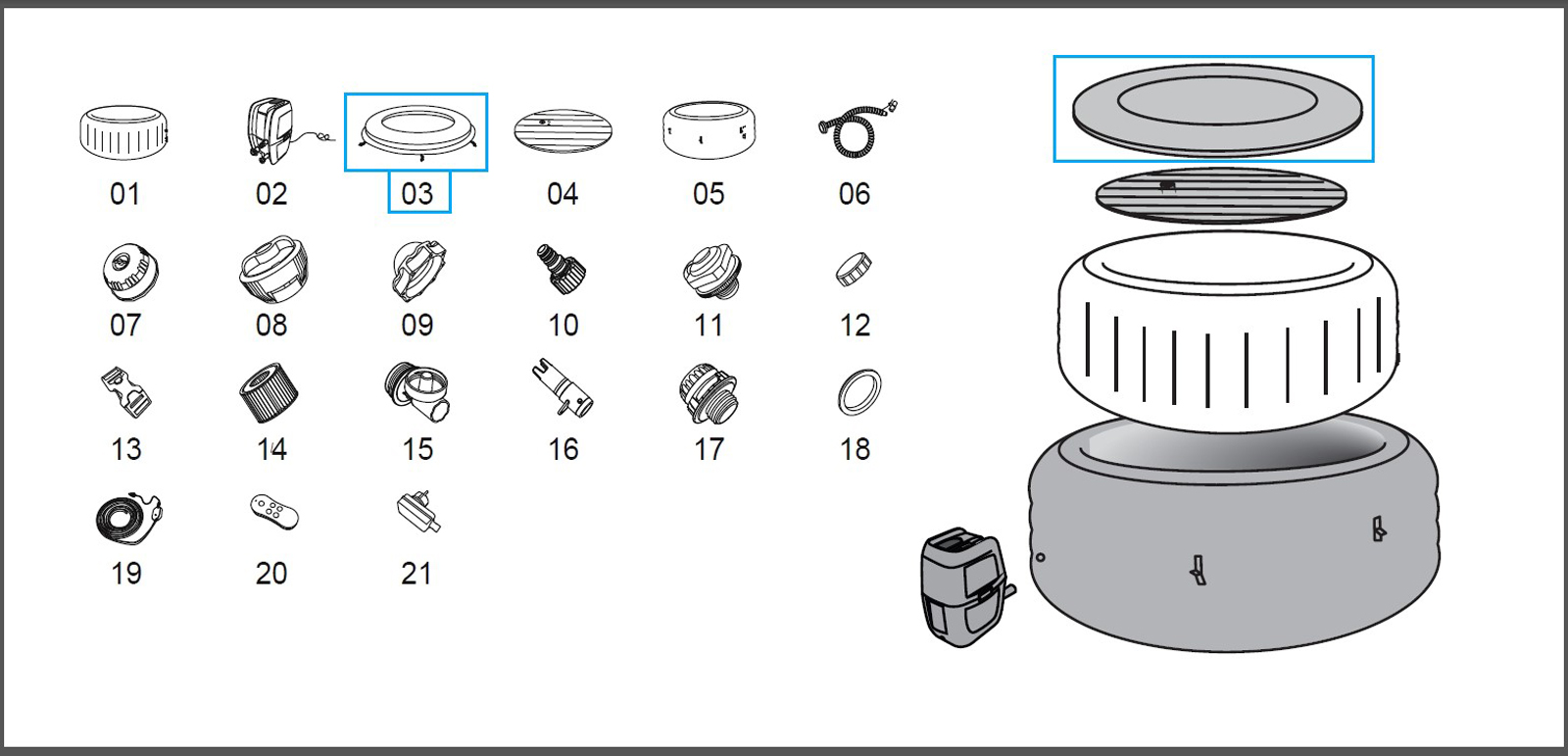 01 02 03 04 05 06

07 08 09 10 11 12

13 14 15 16 17 18

19 20 21