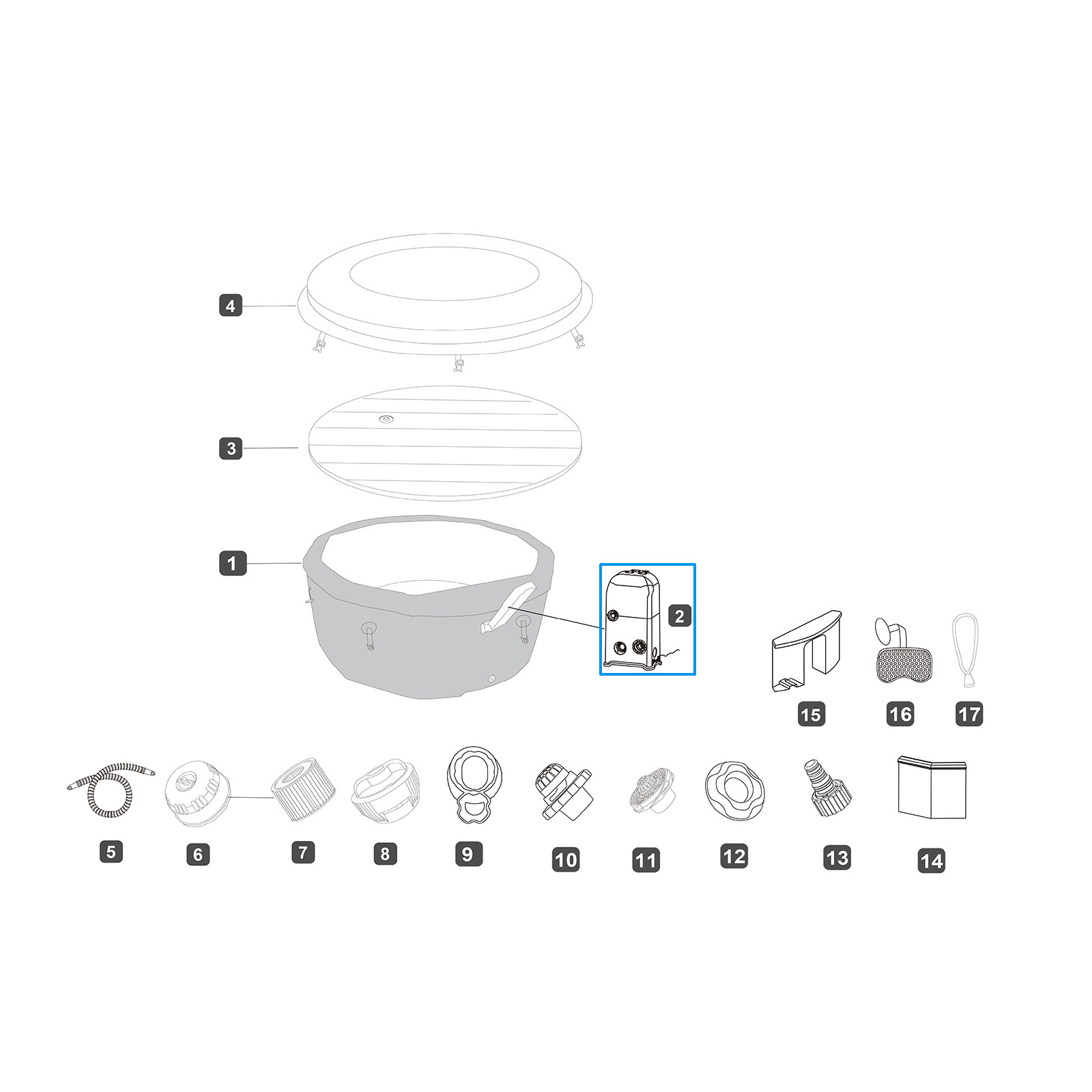 4
3
1
2
15
16
17
5
6
7
8
9
10
11
12
13
14