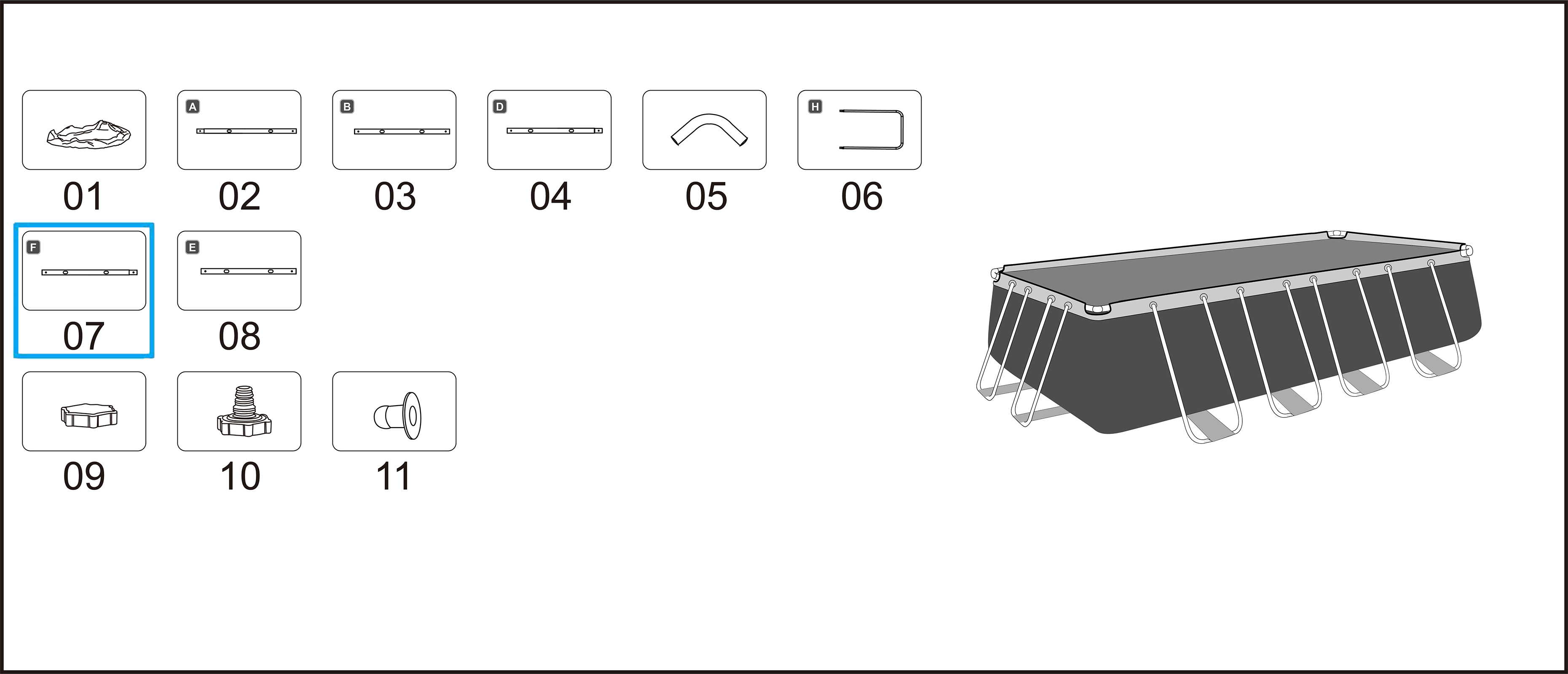 01

A
02

B
03

D
04

05

H
06

F
07

E
08

09

10

11