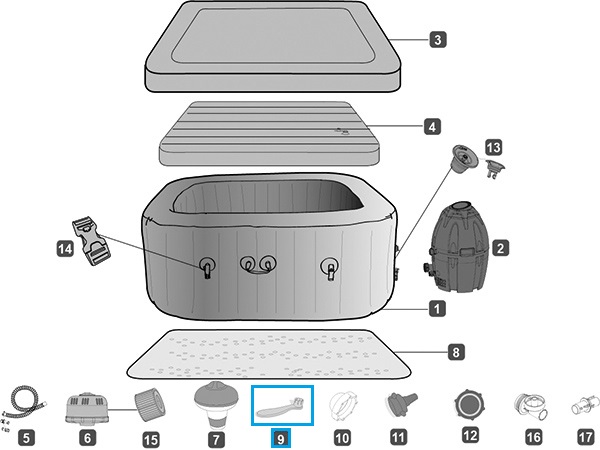 3
4
13
14
2
1
8
5
6
15
7
9
10
11
12
16
17