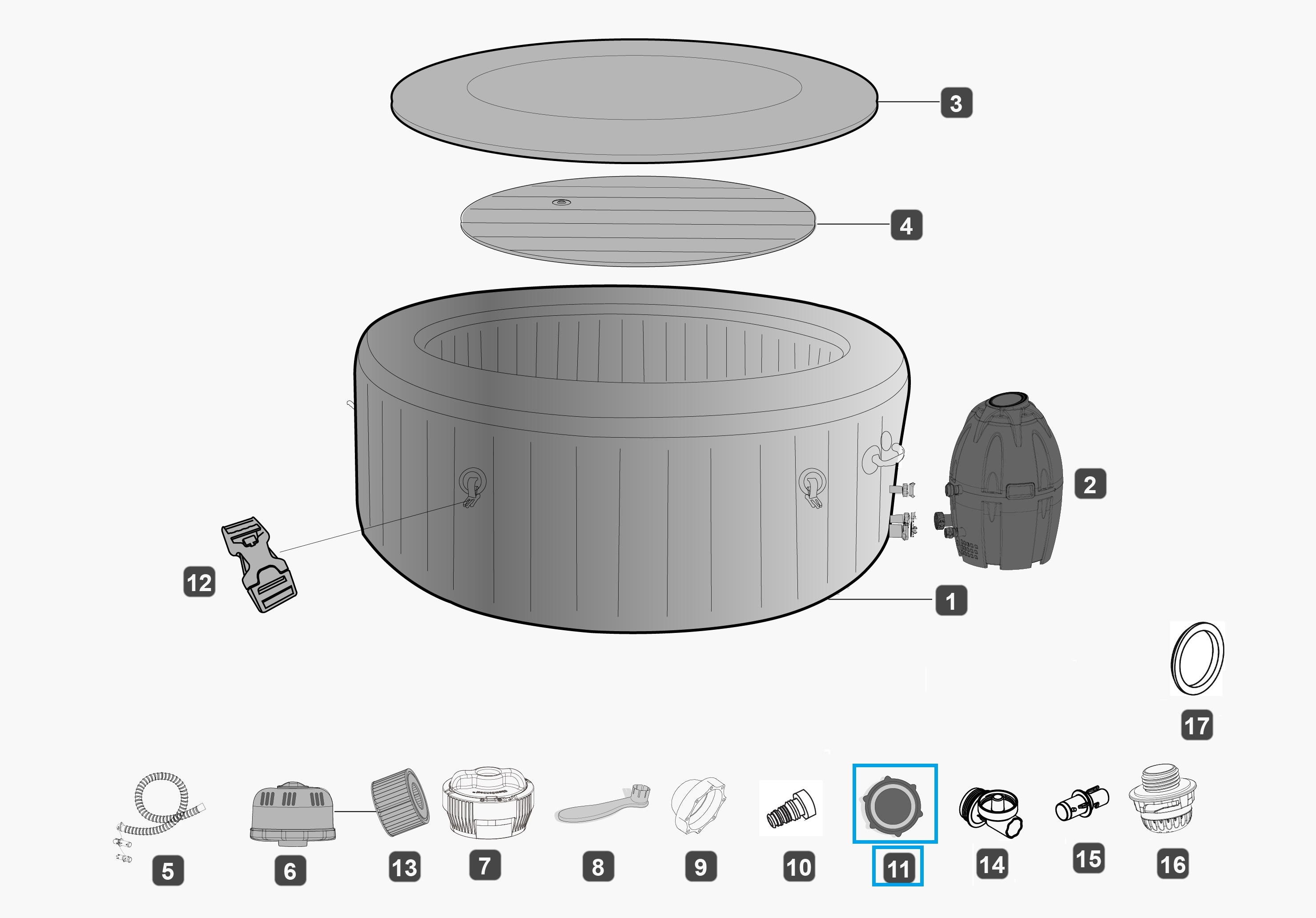 3

4

2

12

1

17

5

6

13

7

8

9

10

11

14

15

16