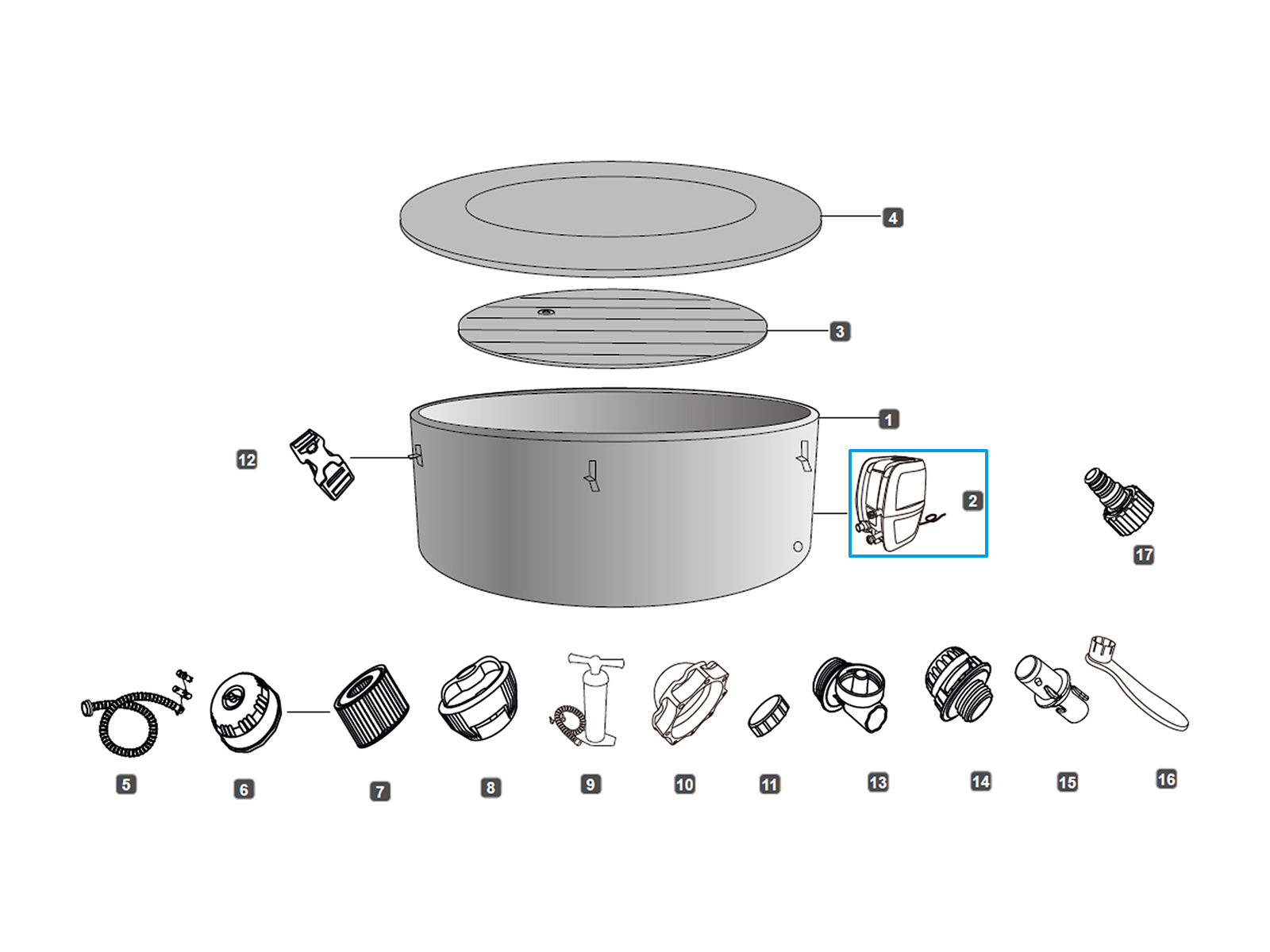 4
3
1
12
2
17
5
6
7
8
9
10
11
13
14
15
16