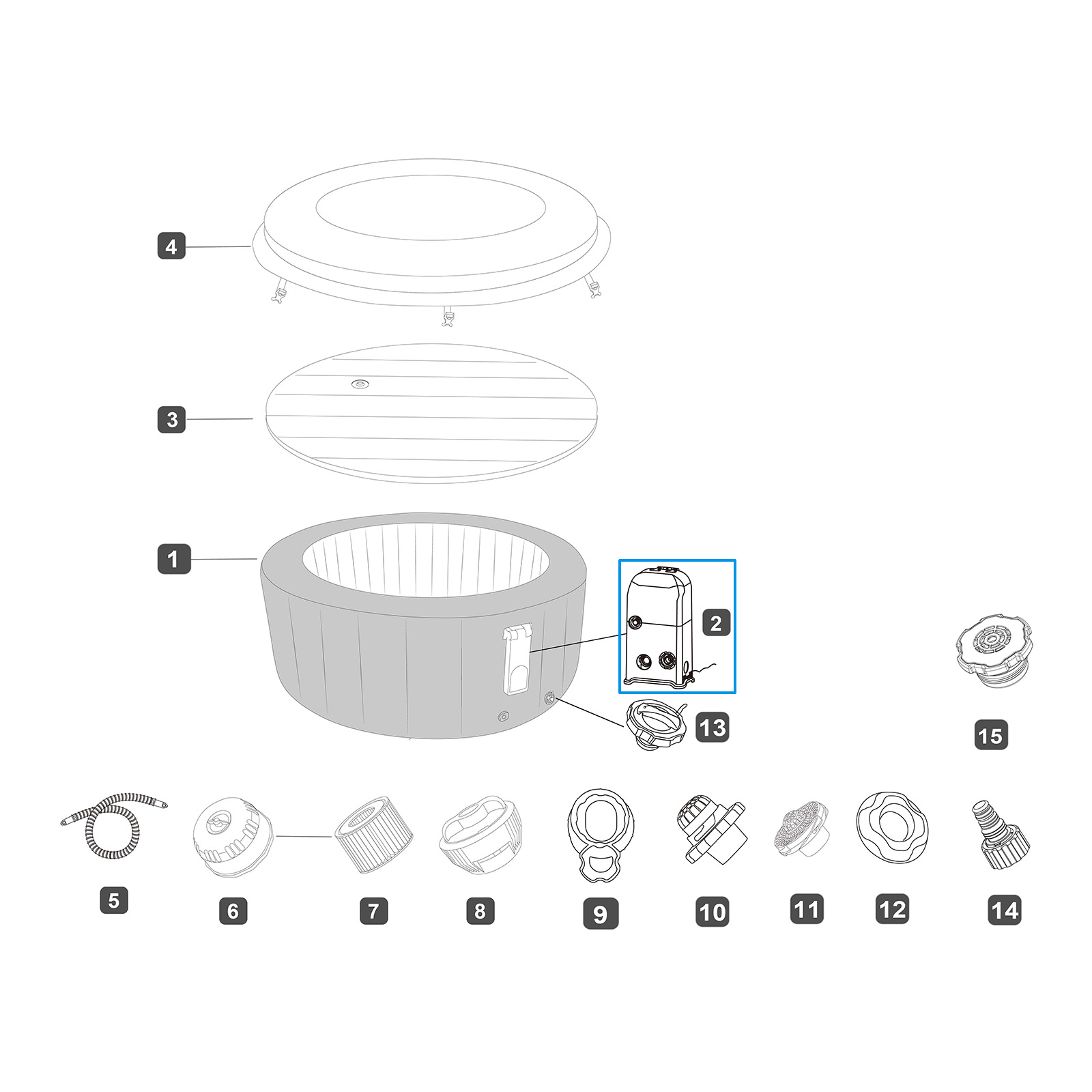 4

3

1

2

13

15

5

6

7

8

9

10

11

12

14