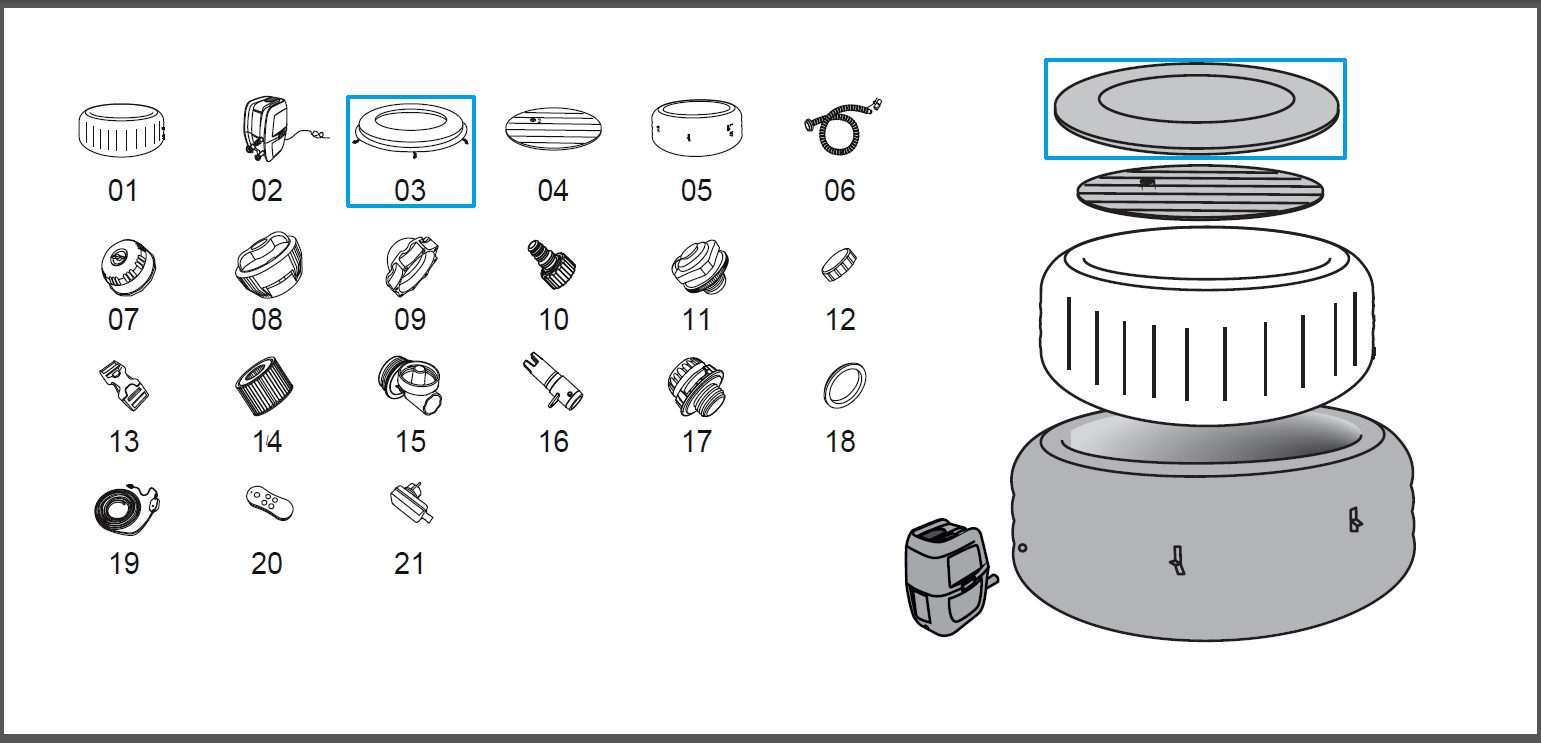 01
02
03
04
05
06
07
08
09
10
11
12
13
14
15
16
17
18
19
20
21