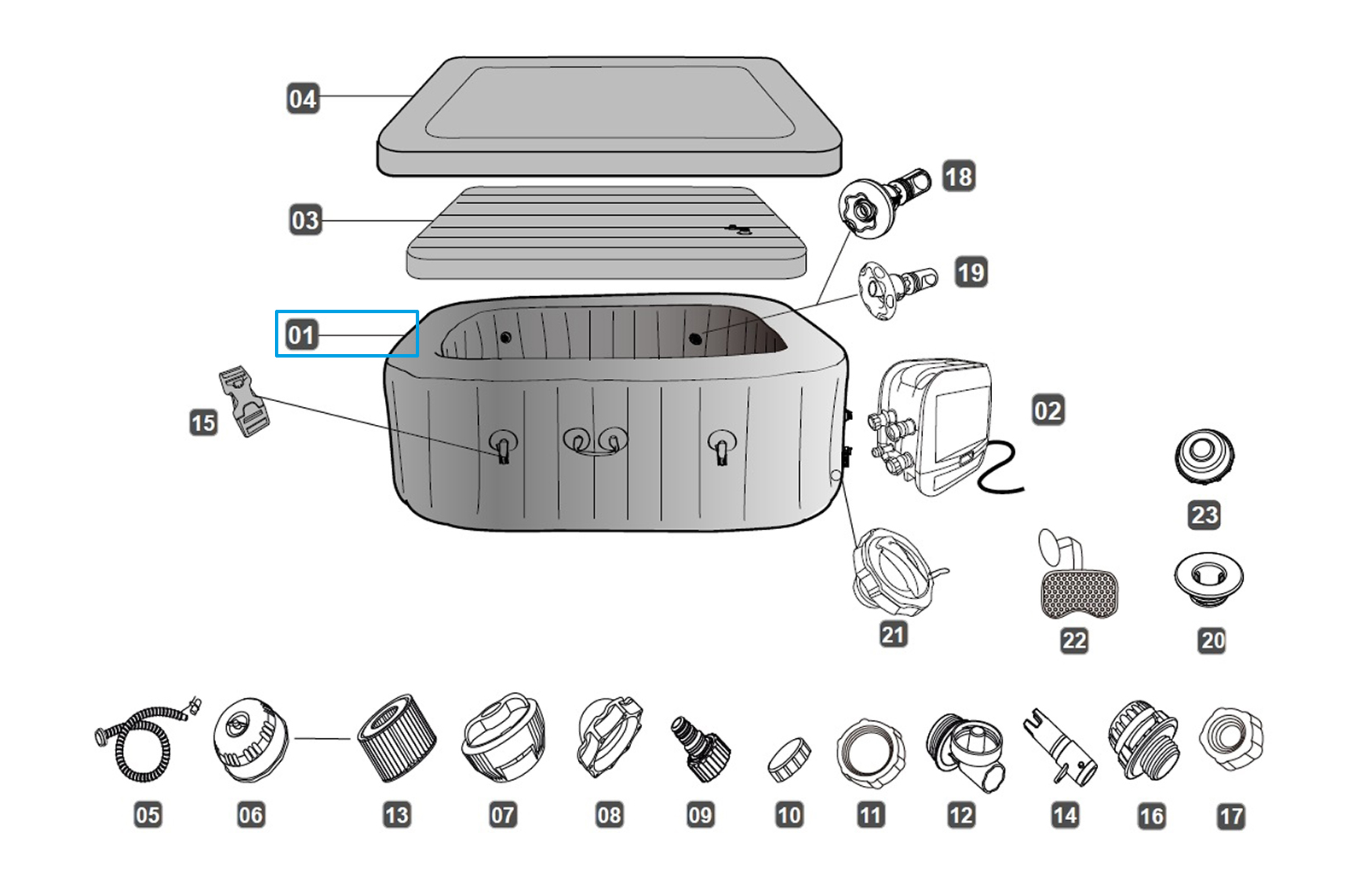 04
18
03
19
01
15
02
23
21
22
20
05
06
13
07
08
09
10
11
12
14
16
17