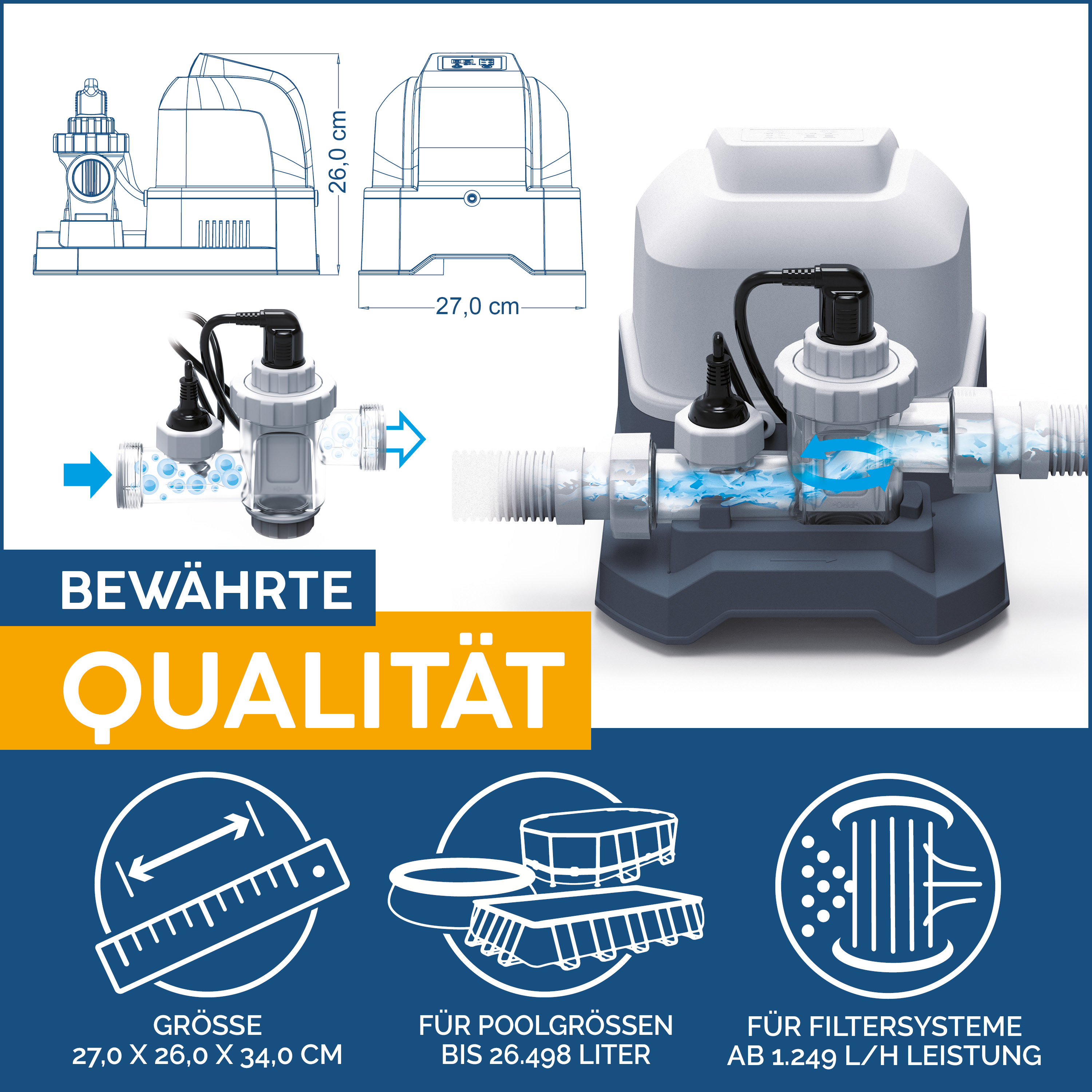 26,0 cm

27,0 cm

BEWÄHRTE

QUALITÄT

GRÖSSE
27,0 X 26,0 X 34,0 CM

FÜR POOLGRÖSSEN
BIS 26.498 LITER

FÜR FILTERSYSTEME
AB 1.249 L/H LEISTUNG