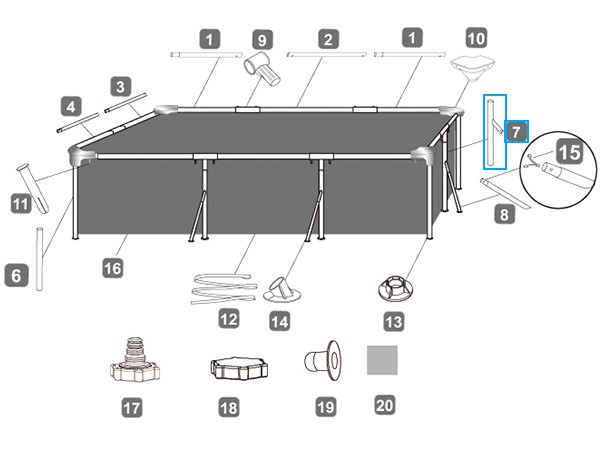 1
9
2
1
10
3
4
7
15
11
8
6
16
12
14
13
17
18
19
20