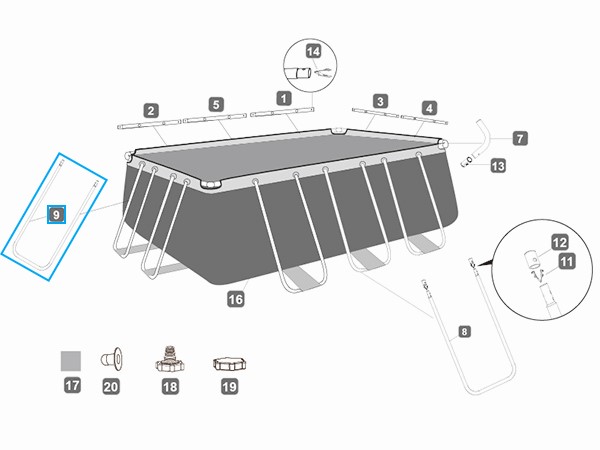 14
2
5
1
3
4
7
13
9
12
11
16
8
17
20
18
19