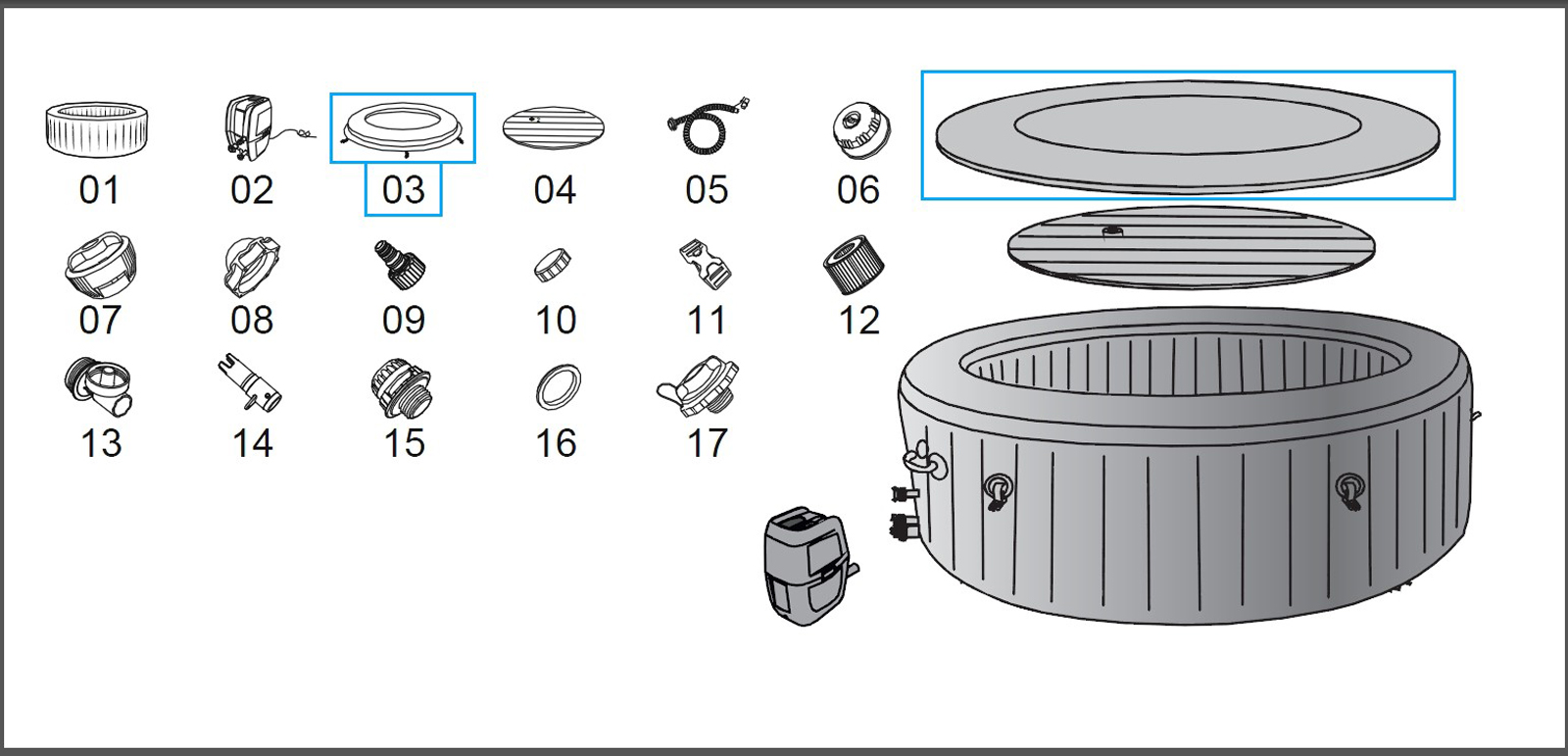 01 02 03 04 05 06
07 08 09 10 11 12
13 14 15 16 17