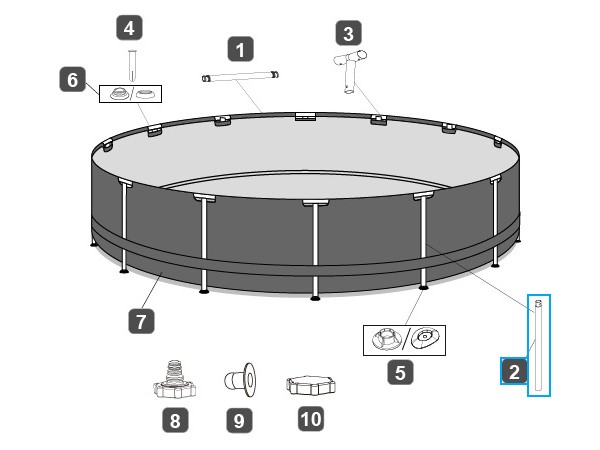 4
1
3
6
7
5
2
8
9
10