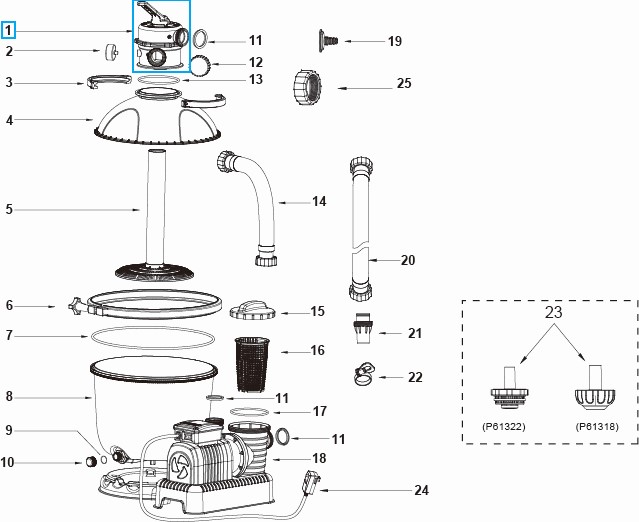 1
2
3
4
5
6
7
8
9
10
11
12
13
19
25
14
20
15
21
16
22
11
17
11
18
24
23
(P61322)
(P61318)