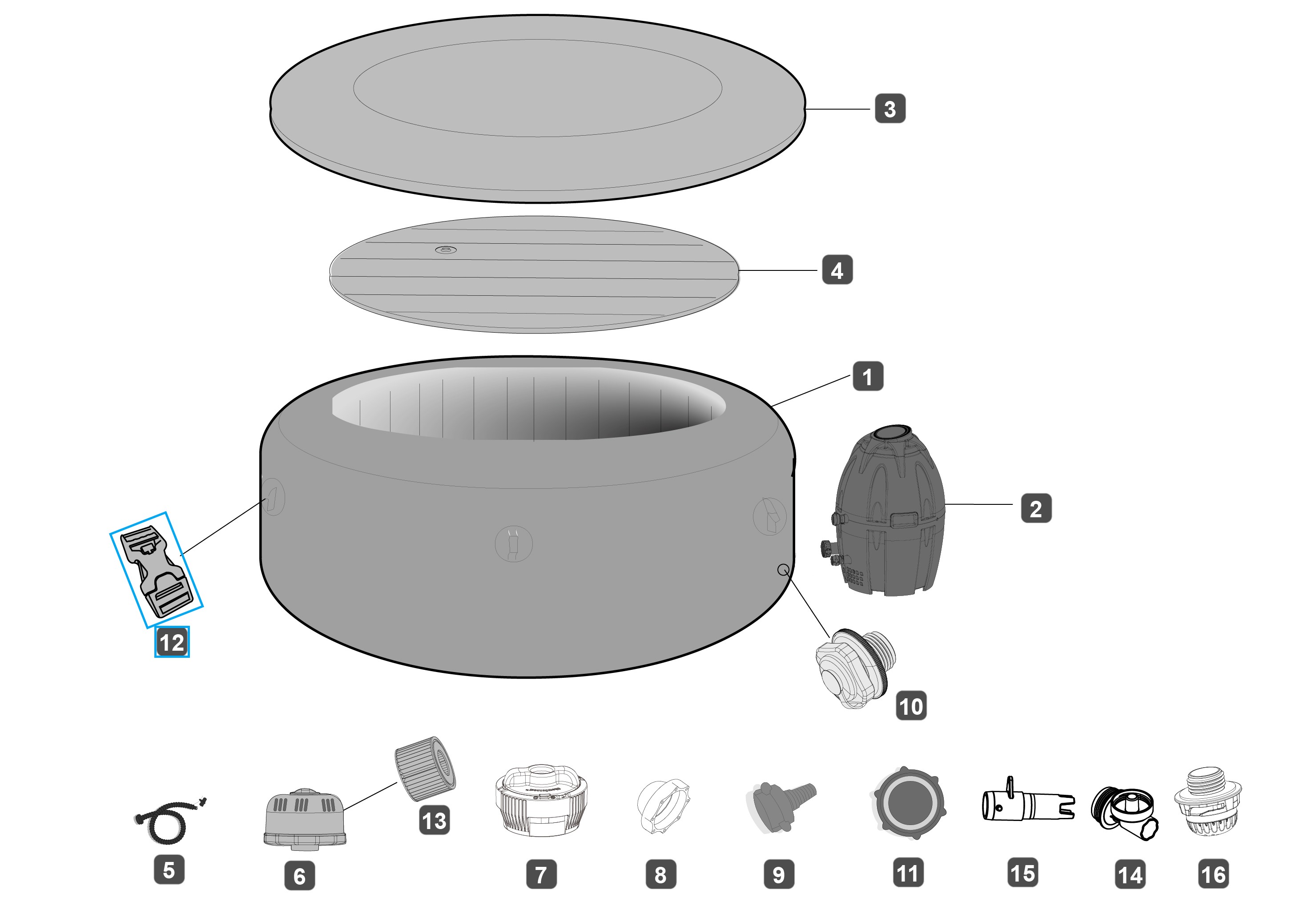 3

4

1

2

12

10

13

5

6

7

8

9

11

15

14

16