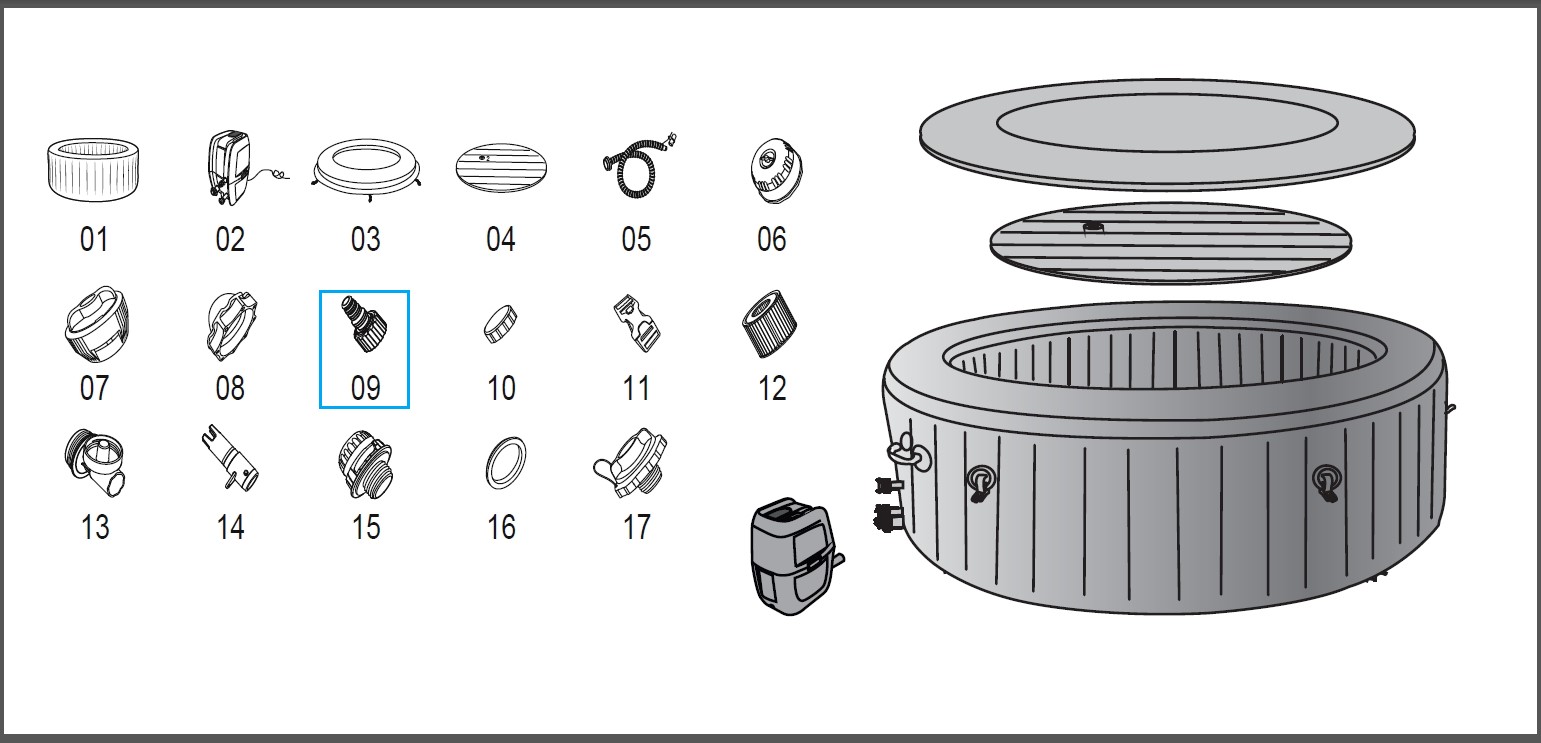 01 02 03 04 05 06

07 08 09 10 11 12

13 14 15 16 17