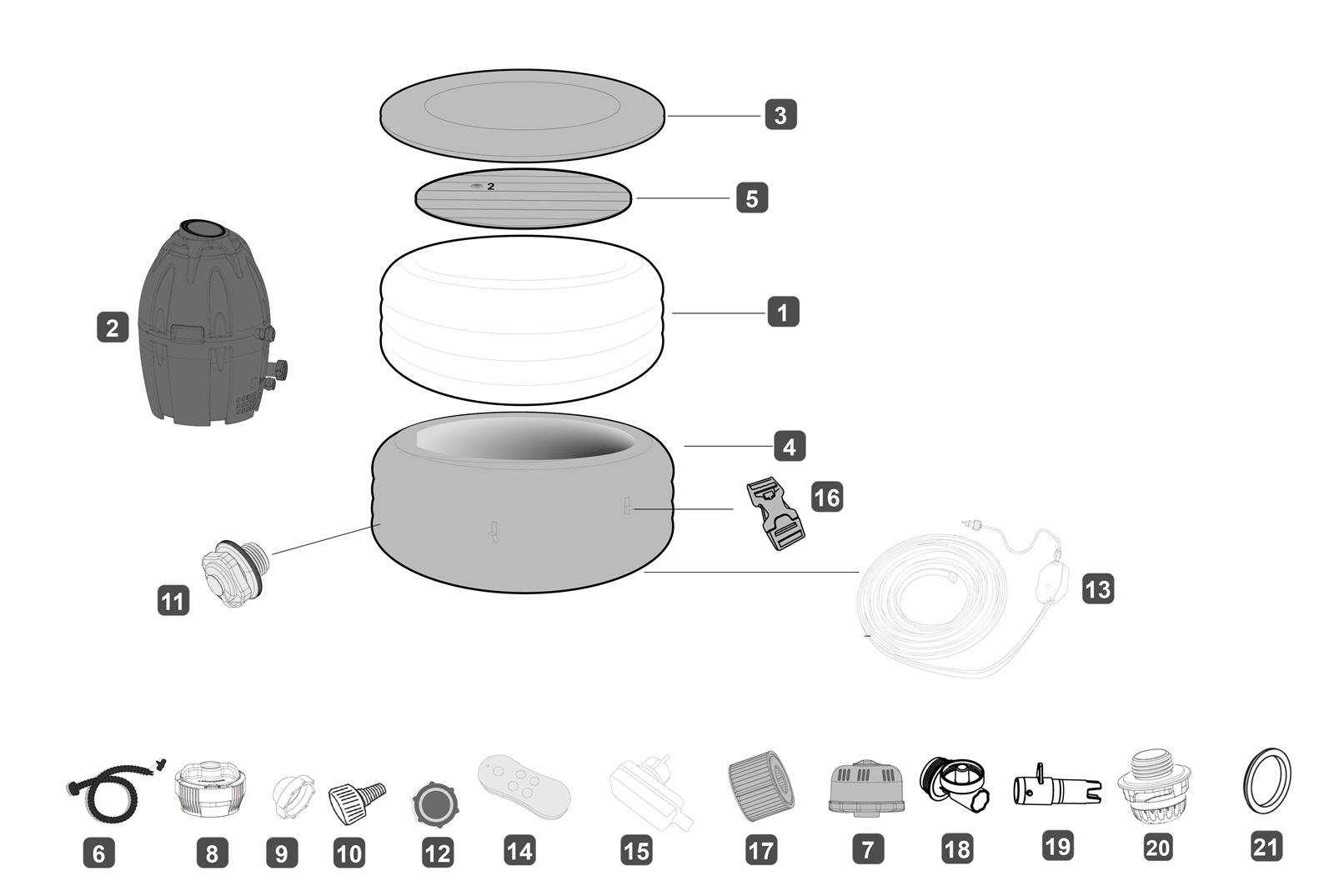 3

2

5

2

1

4

16

11

13

6

8

9

10

12

14

15

17

7

18

19

20

21