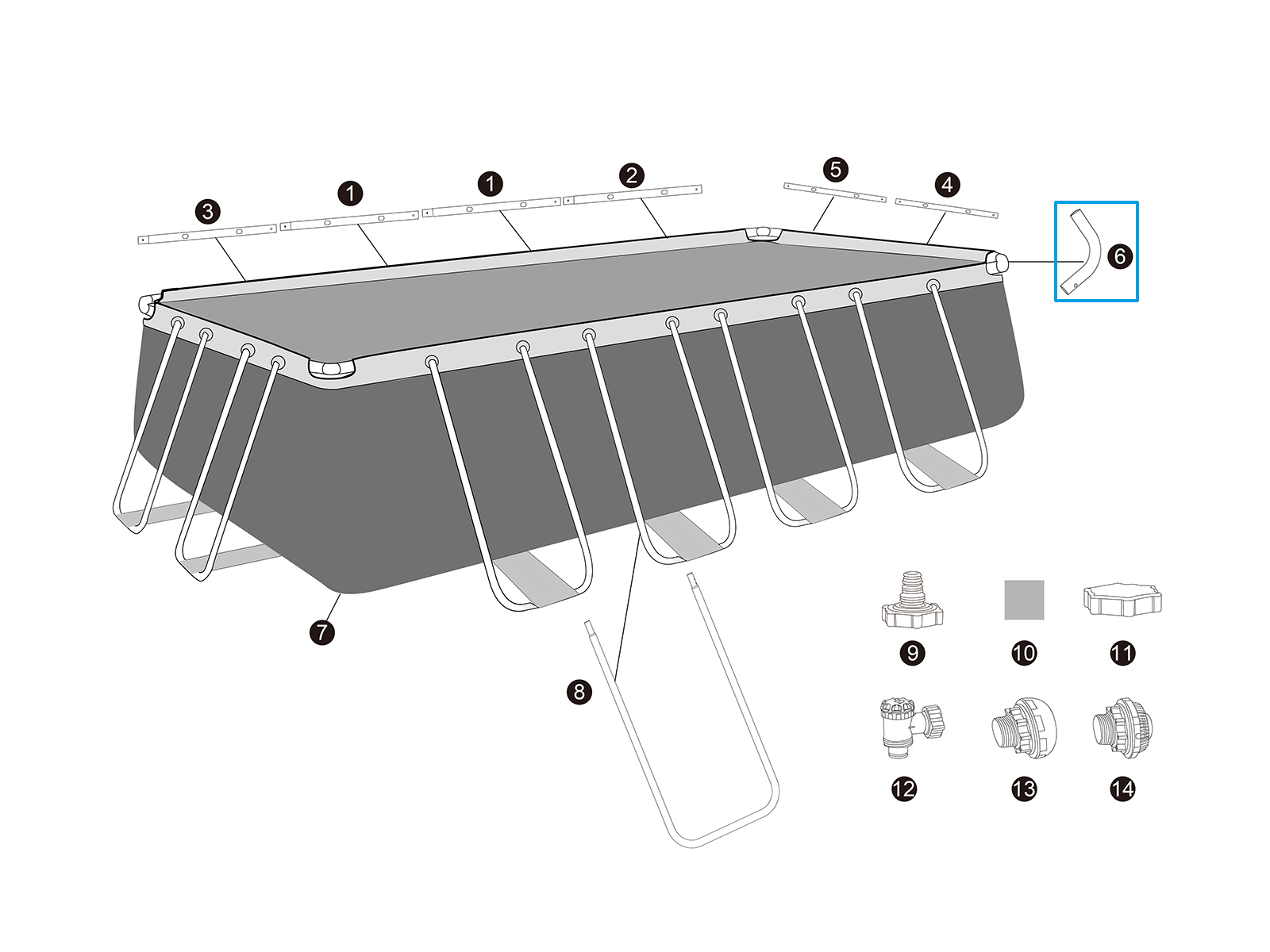 3
1
1
2
5
4
6
7
8
9
10
11
12
13
14