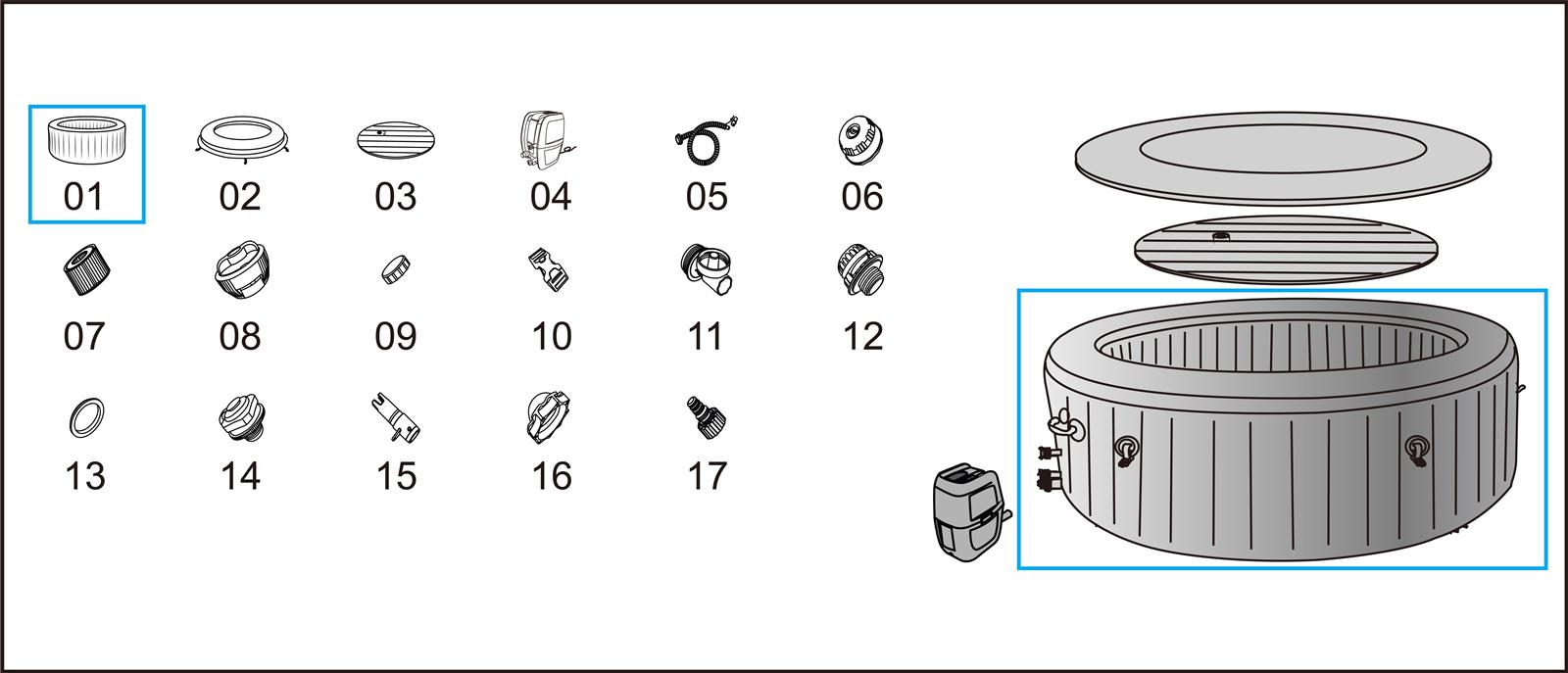 01 02 03 04 05 06

07 08 09 10 11 12

13 14 15 16 17