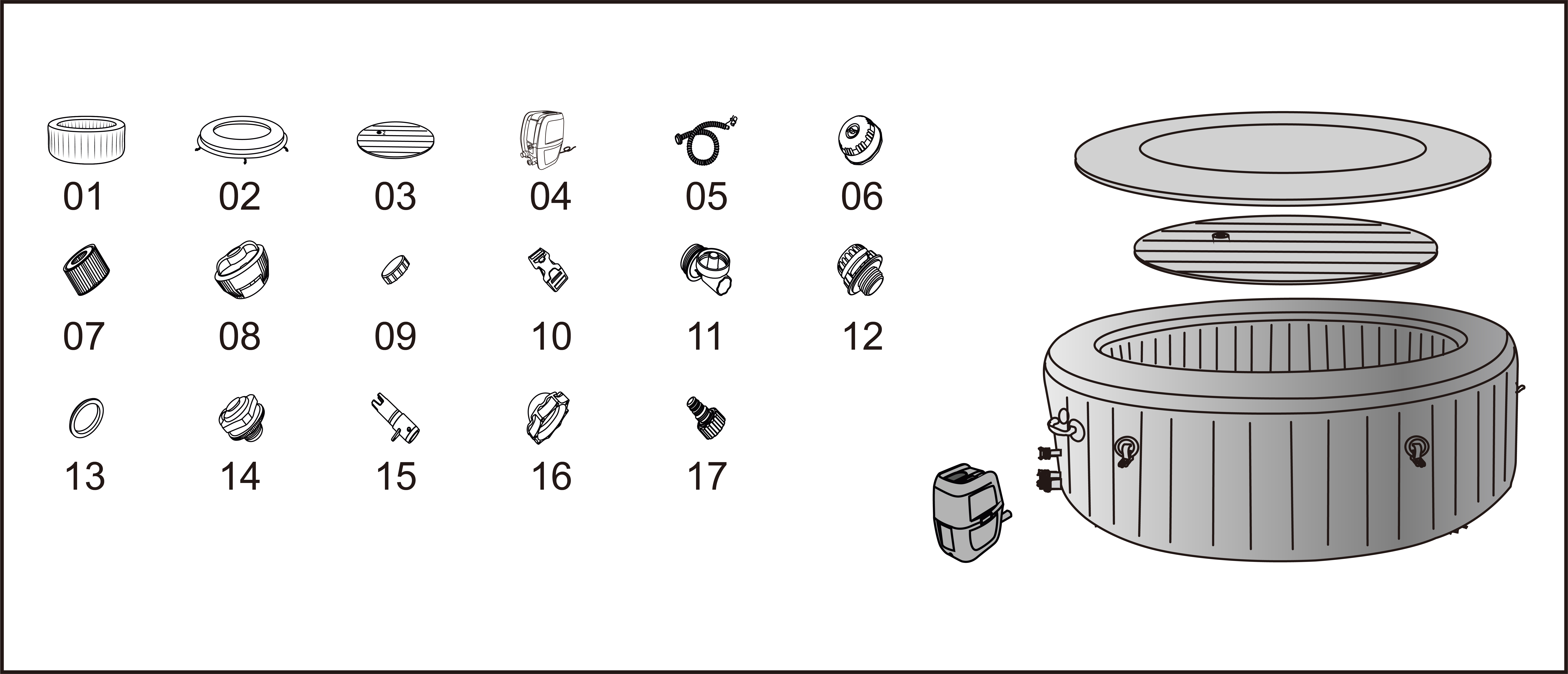 01 02 03 04 05 06

07 08 09 10 11 12

13 14 15 16 17