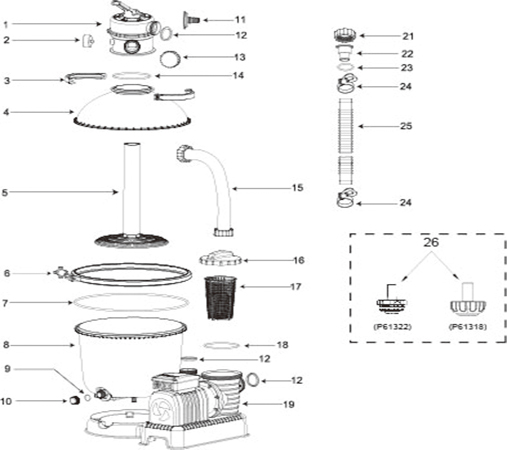 1
2
3
4
5
6
7
8
9
10
11
12
13
14
15
16
17
18
12
12
19
21
22
23
24
25
24
26
(P61322)
(P61318)