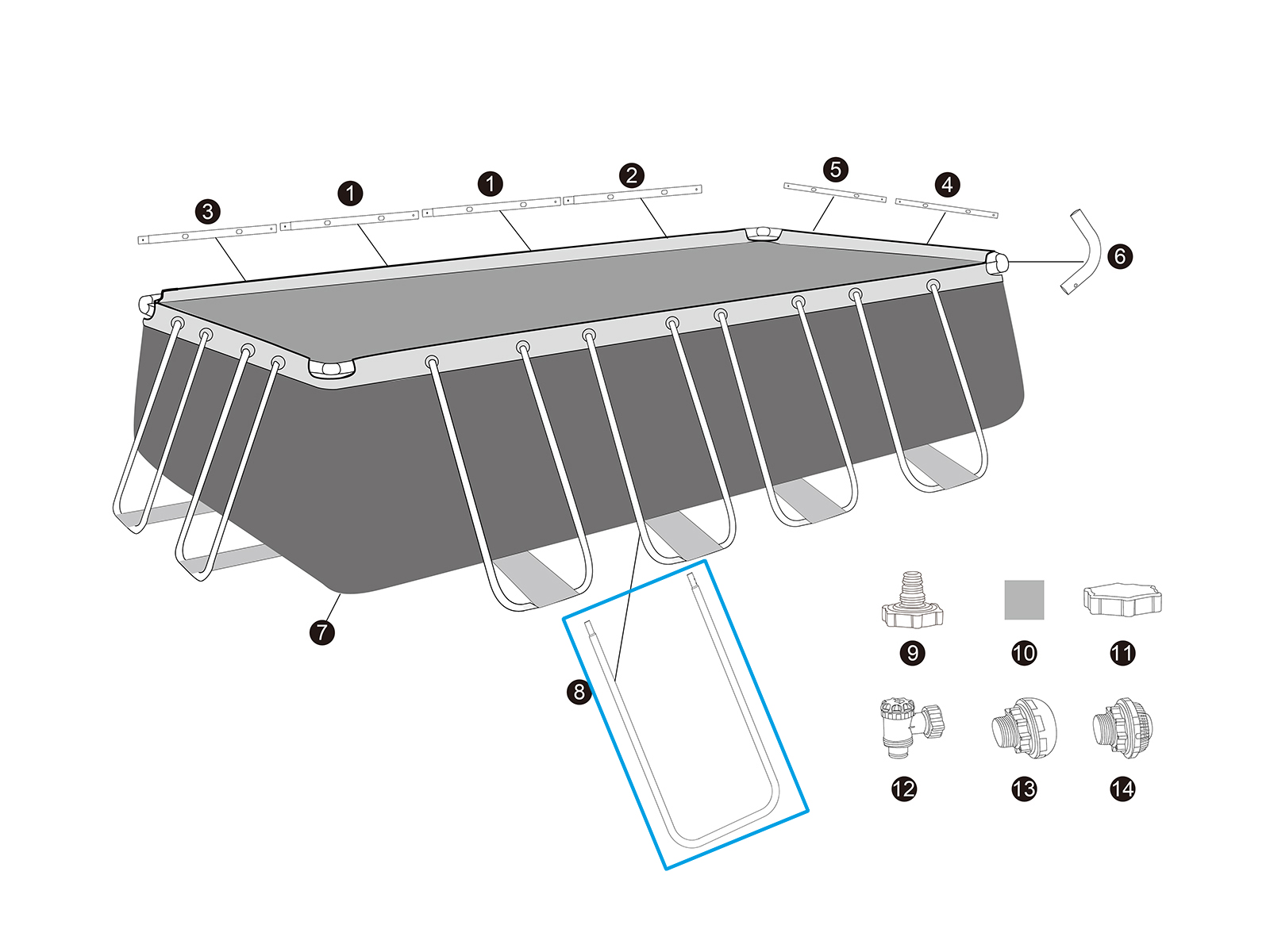 3
1
1
2
5
4
6
7
8
9
10
11
12
13
14