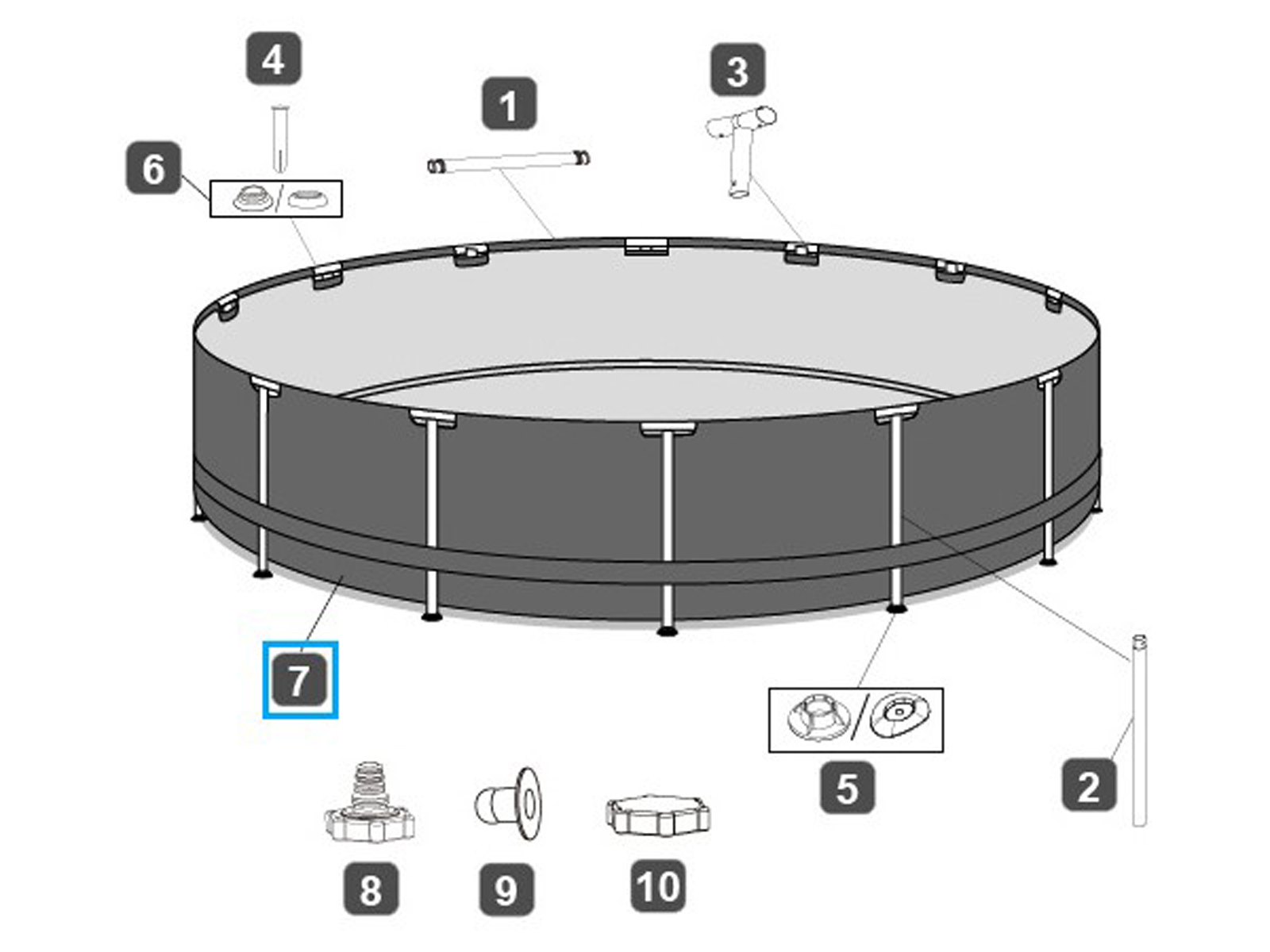 4
1
3
6
7
5
2
8
9
10