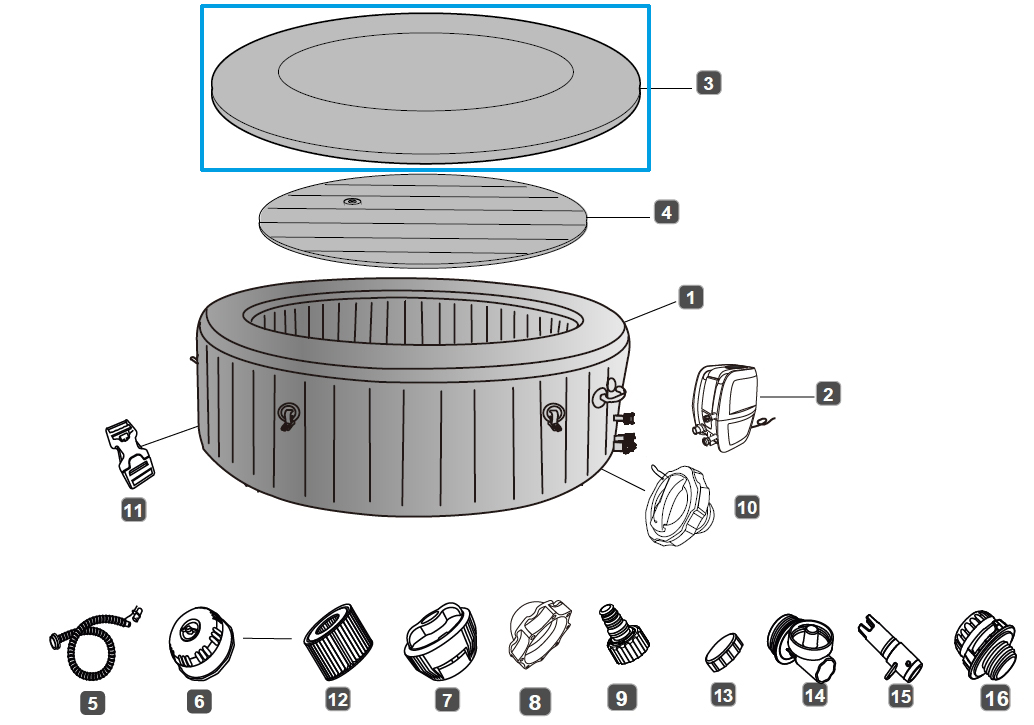 3
4
1
2
11
10
5
6
12
7
8
9
13
14
15
16