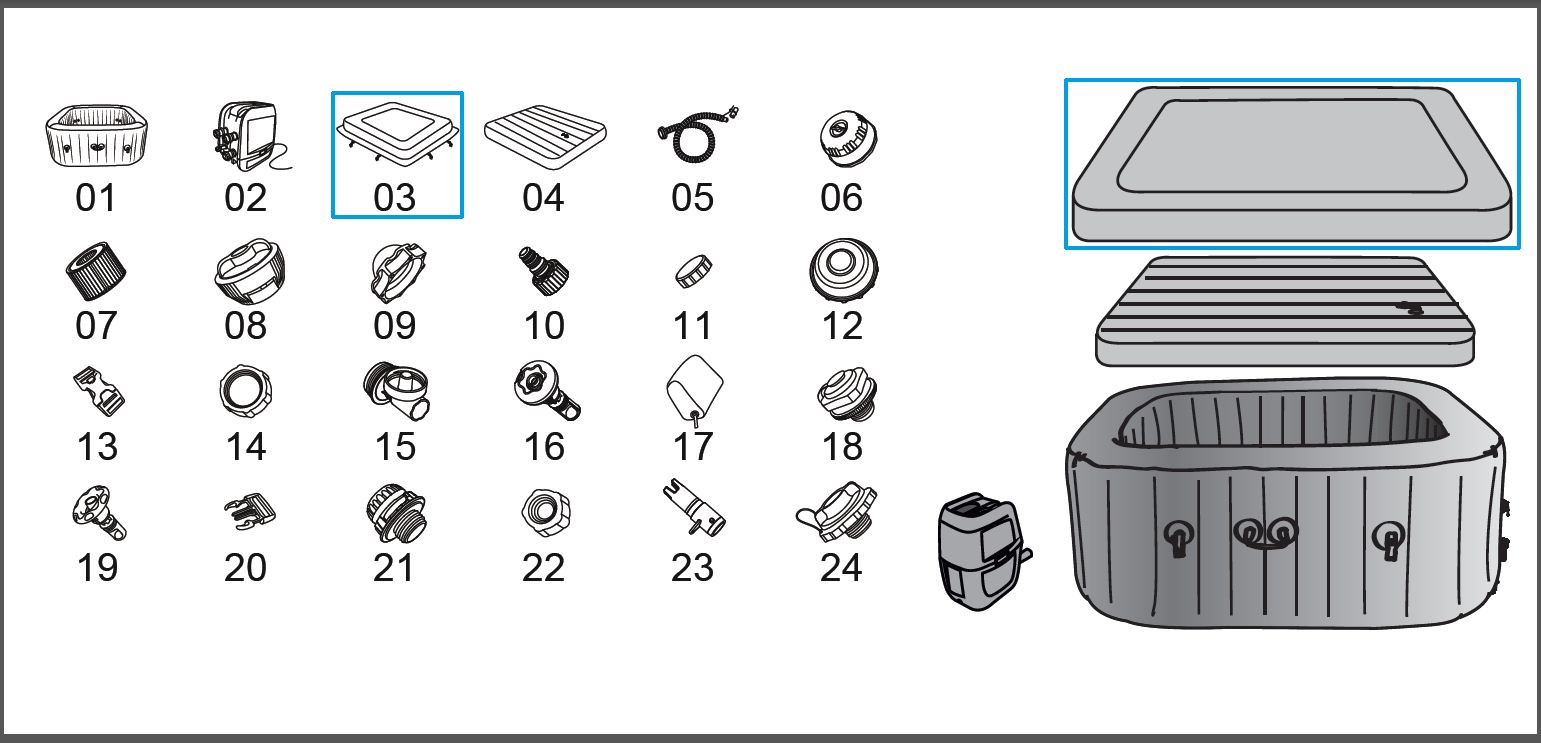 01 02 03 04 05 06

07 08 09 10 11 12

13 14 15 16 17 18

19 20 21 22 23 24