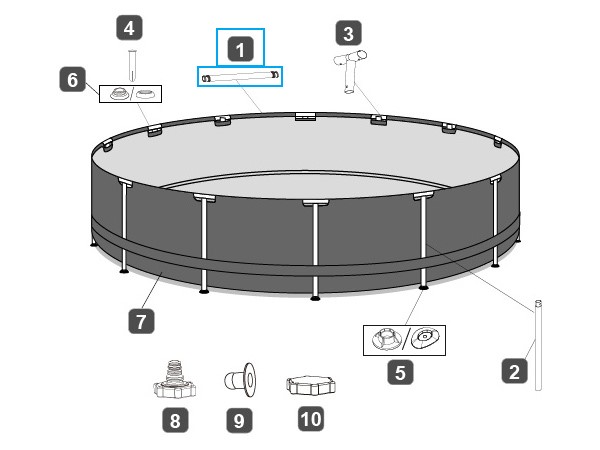 4
1
3
6
7
5
2
8
9
10