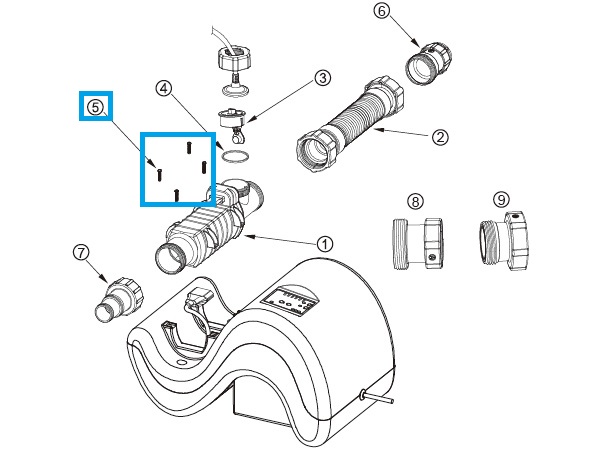 ⑥
③
④
⑤
②
⑧
⑨
①
⑦