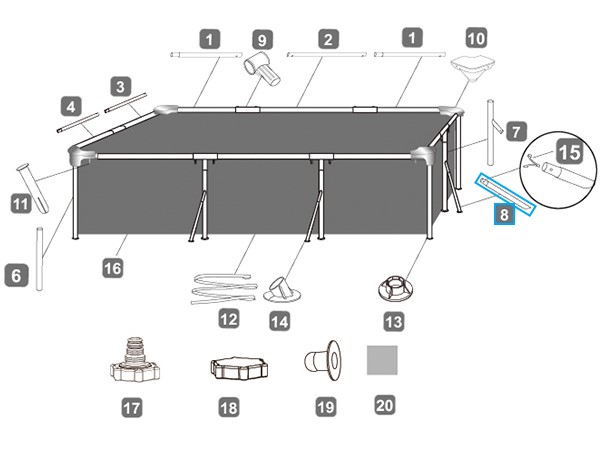 1
9
2
1
10
3
4
7
15
11
8
6
16
12
14
13
17
18
19
20