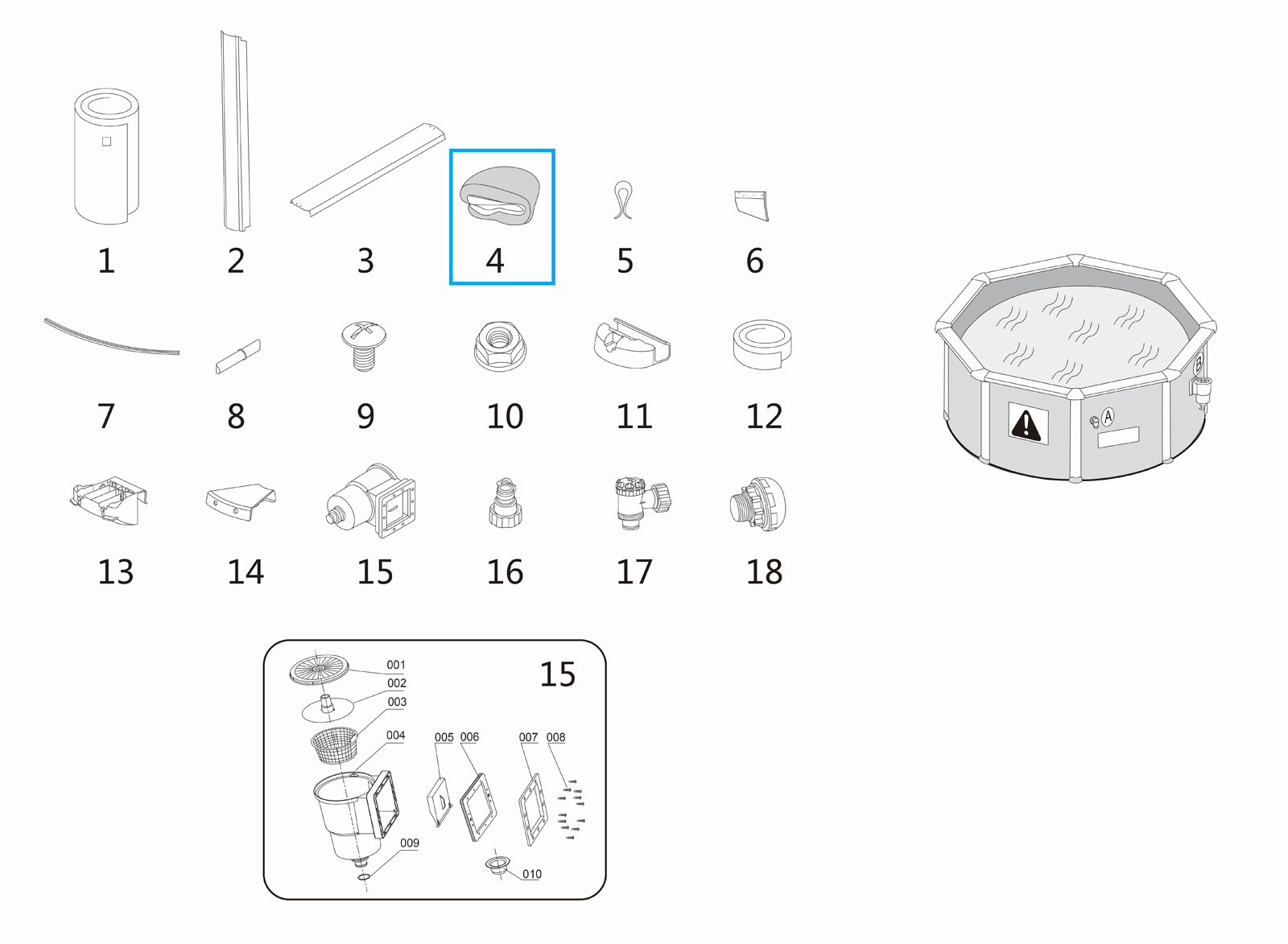 1 2 3 4 5 6

7 8 9 10 11 12

13 14 15 16 17 18

B

A

15

001
002
003
004
005 006
007 008
009
010