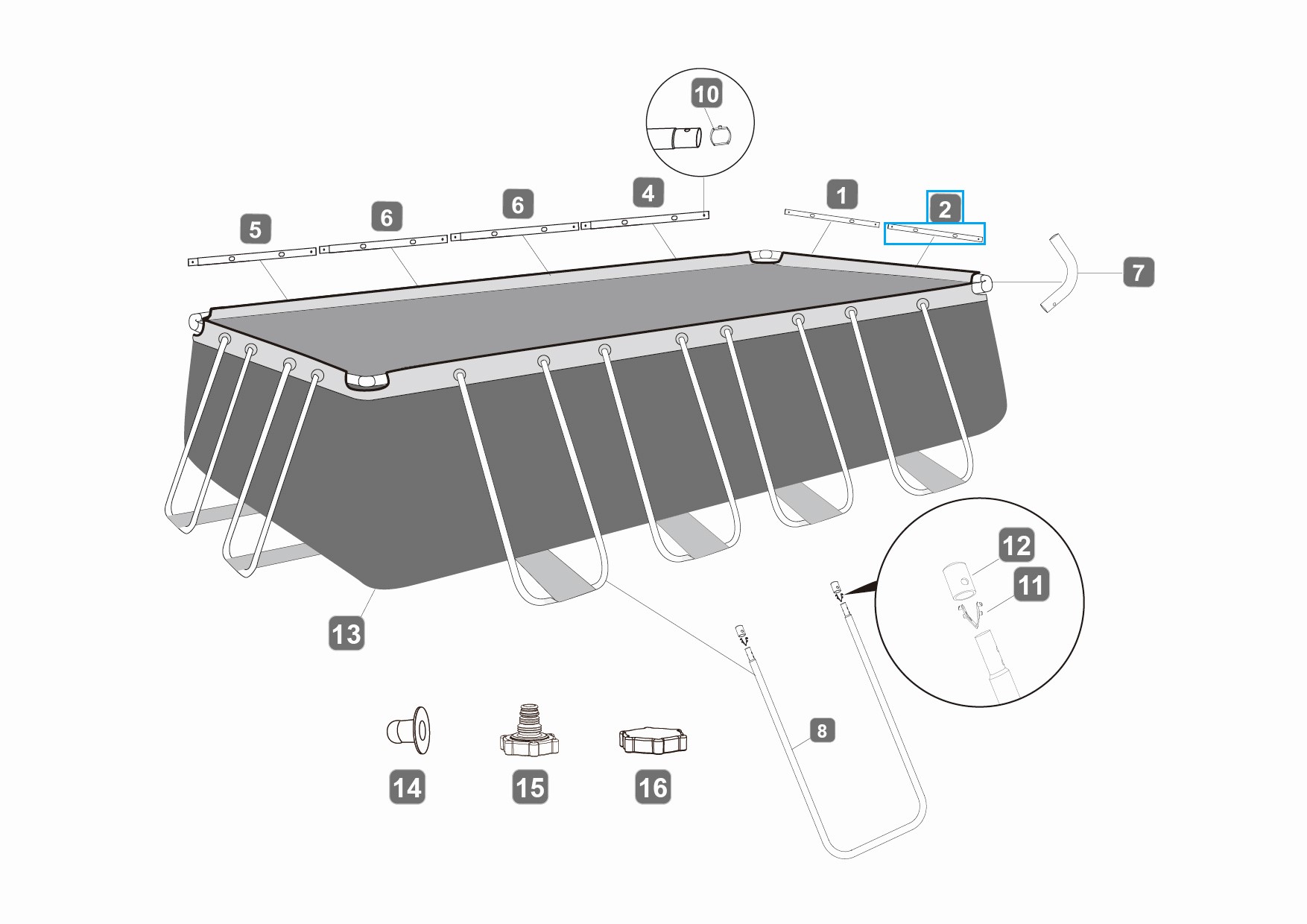 10

5

6

6

4

1

2

7

12

11

13

8

14

15

16