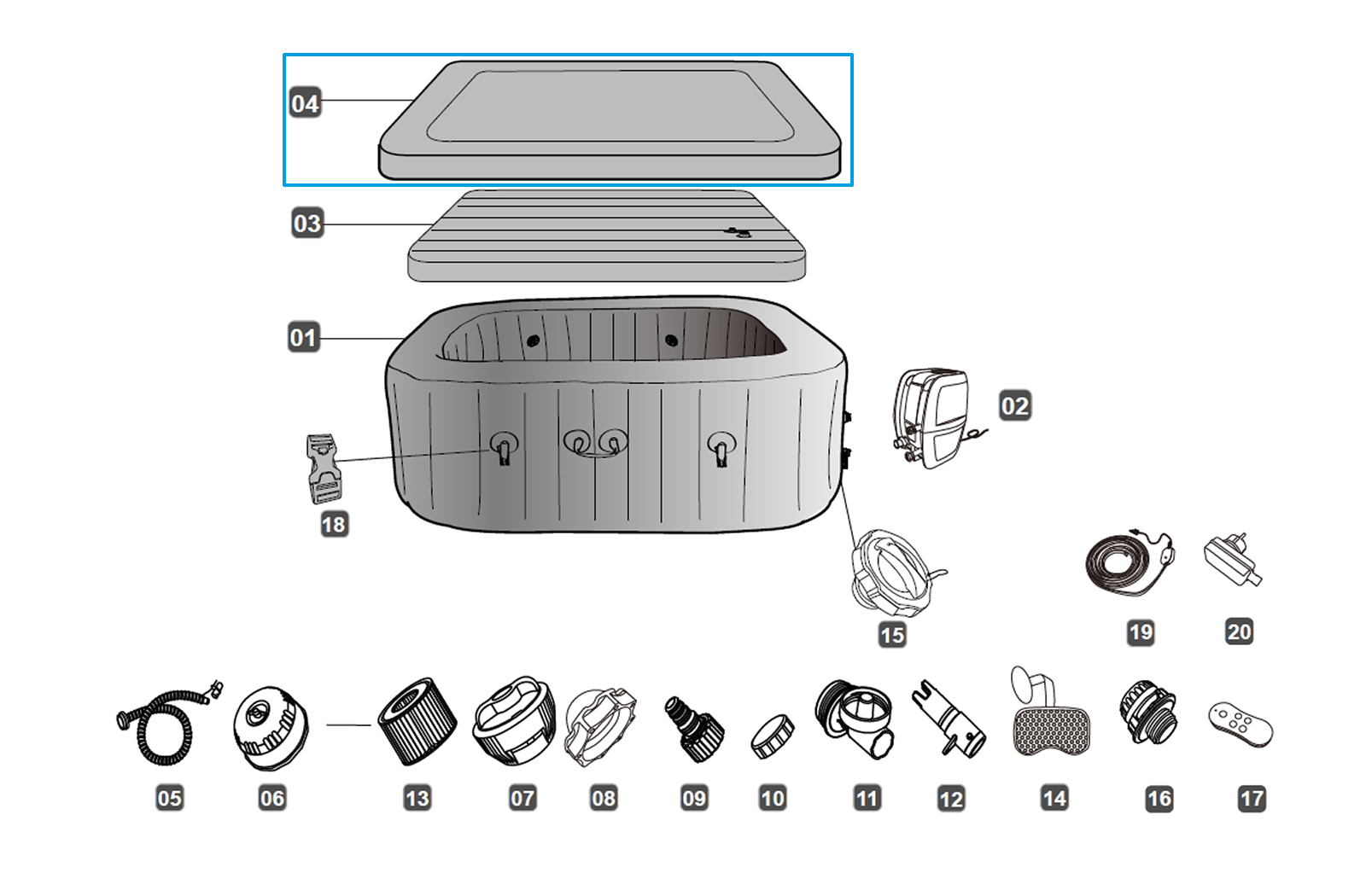 04

03

01

02

18

15

19

20

05

06

13

07

08

09

10

11

12

14

16

17