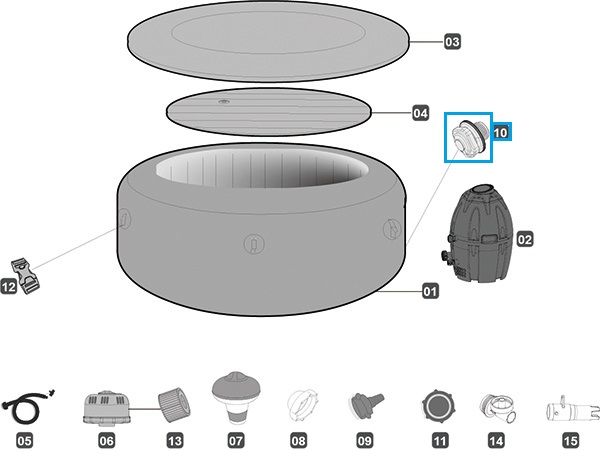 03
04
10
02
12
01
05
06
13
07
08
09
11
14
15