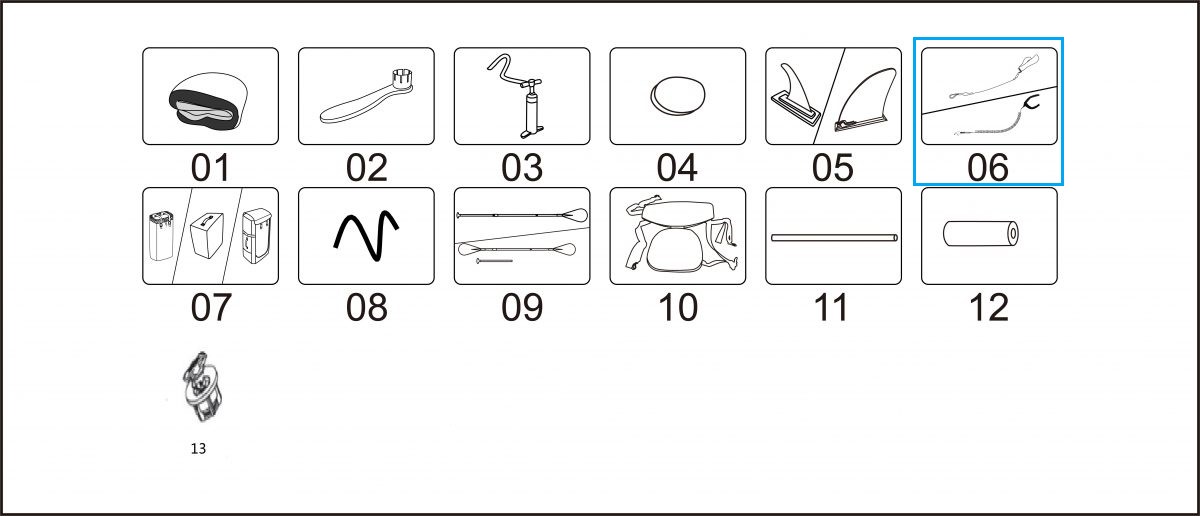 01 02 03 04 05 06

07 08 09 10 11 12

13