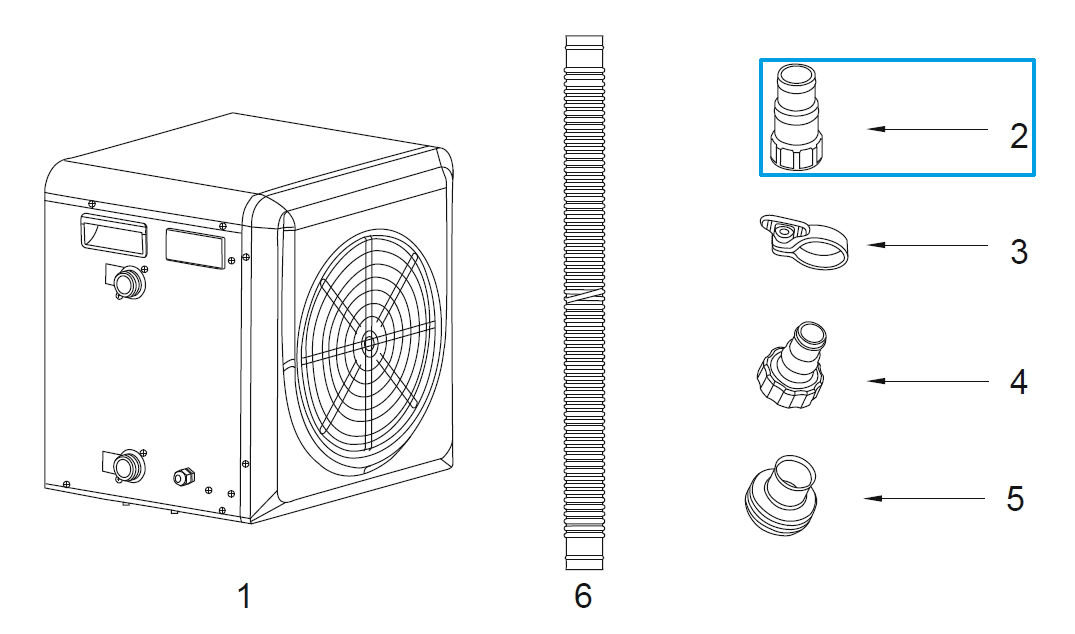 2

3

4

5

1

6