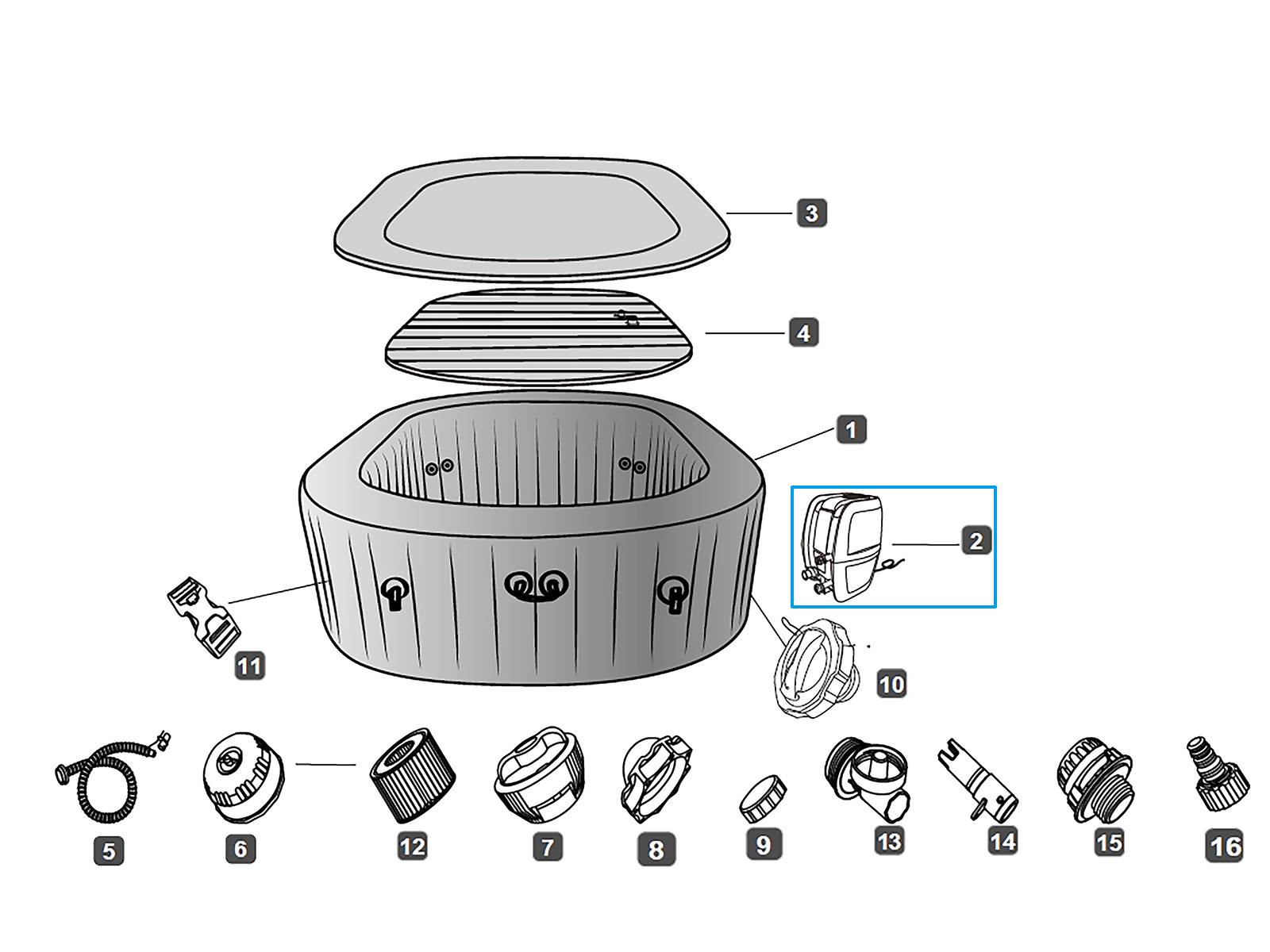 3

4

1

2

11

10

5

6

12

7

8

9

13

14

15

16